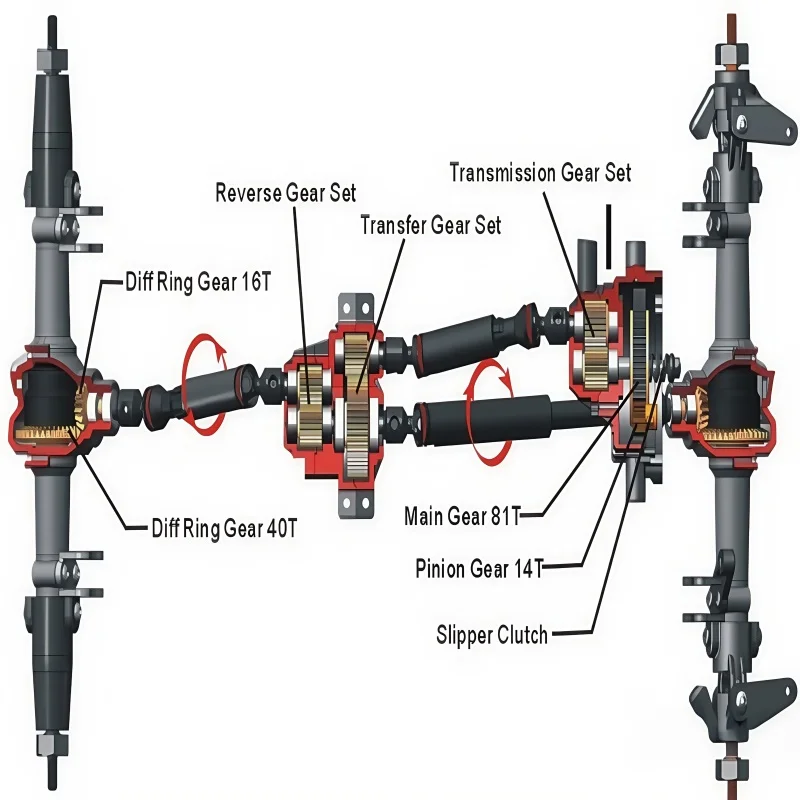 Transmission Gear Set
Reverse Gear Set
Transfer Gear Set
Diff Ring Gear 16T
Diff Ring Gear 40T
Main Gear 81T
Pinion Gear 14T
Slipper Clutch