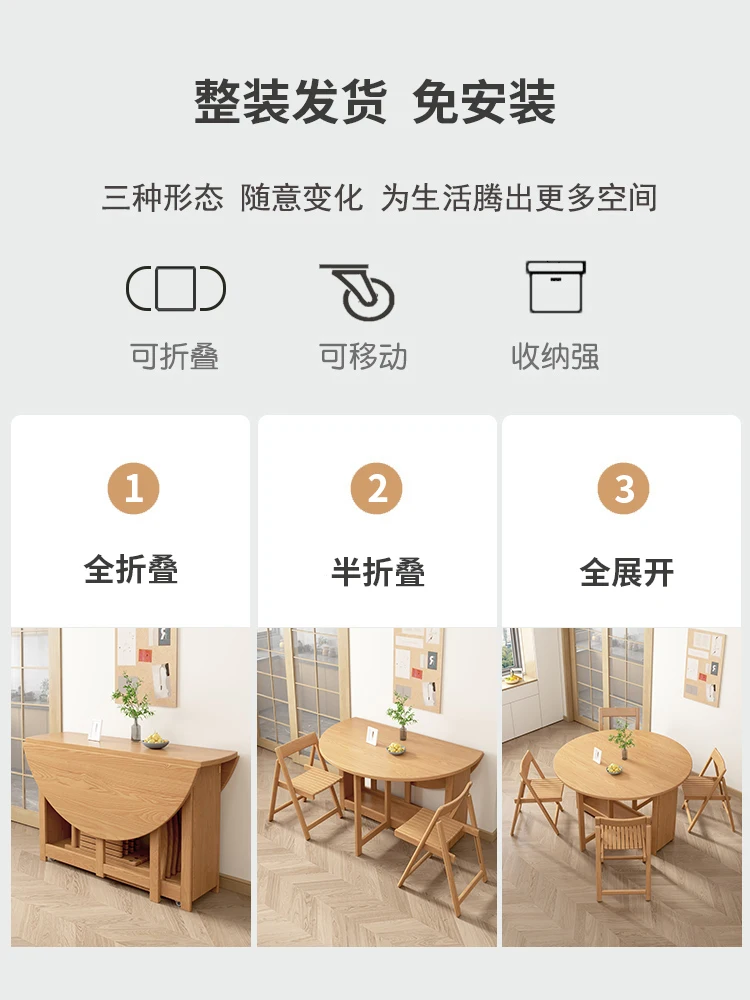 整装发货 免安装

三种形态 随意变化 为生活腾出更多空间

可折叠

可移动

收纳强

1

全折叠

2

半折叠

3

全展开