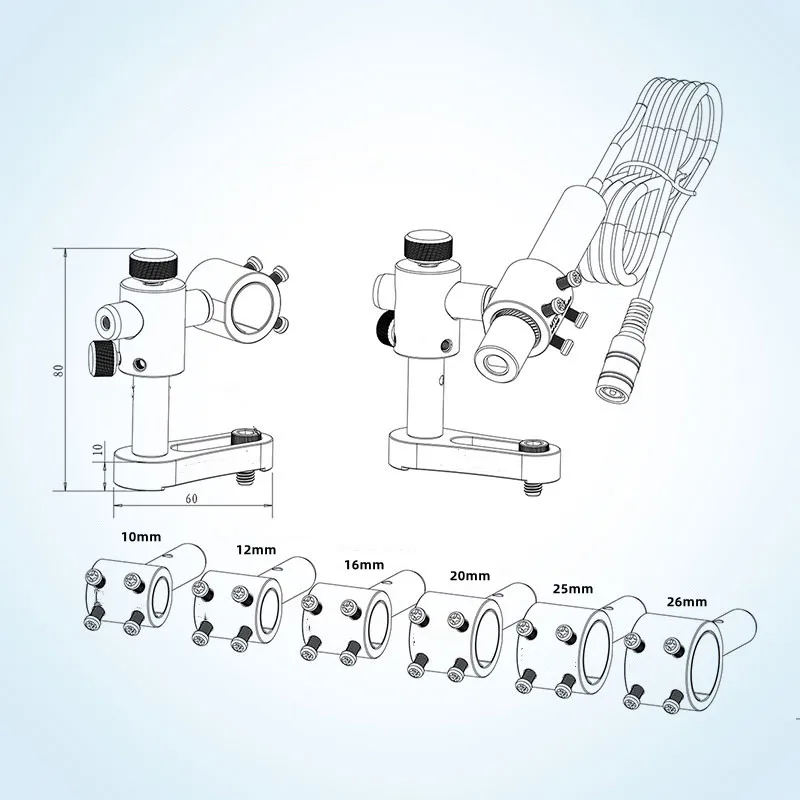 80

10

60

10mm

12mm

16mm

20mm

25mm

26mm