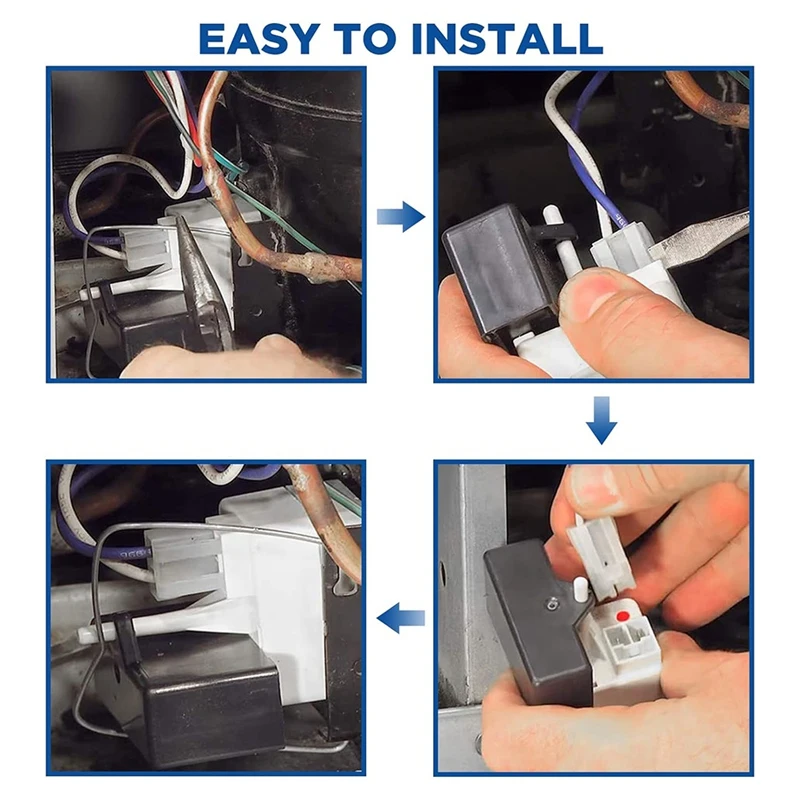 EASY TO INSTALL