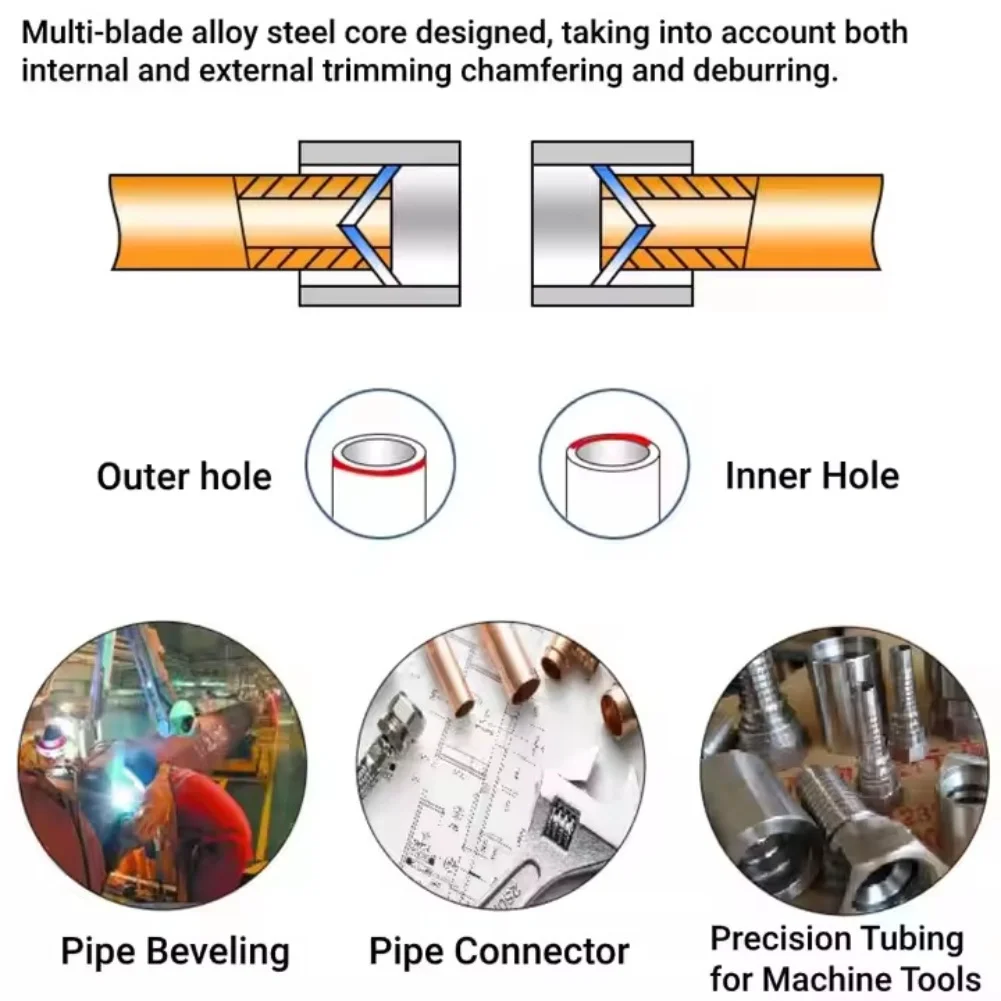 Multi-blade alloy steel core designed, taking into account both internal and external trimming chamfering and deburring.

Outer hole

Inner Hole

Pipe Beveling

Pipe Connector

Precision Tubing for Machine Tools