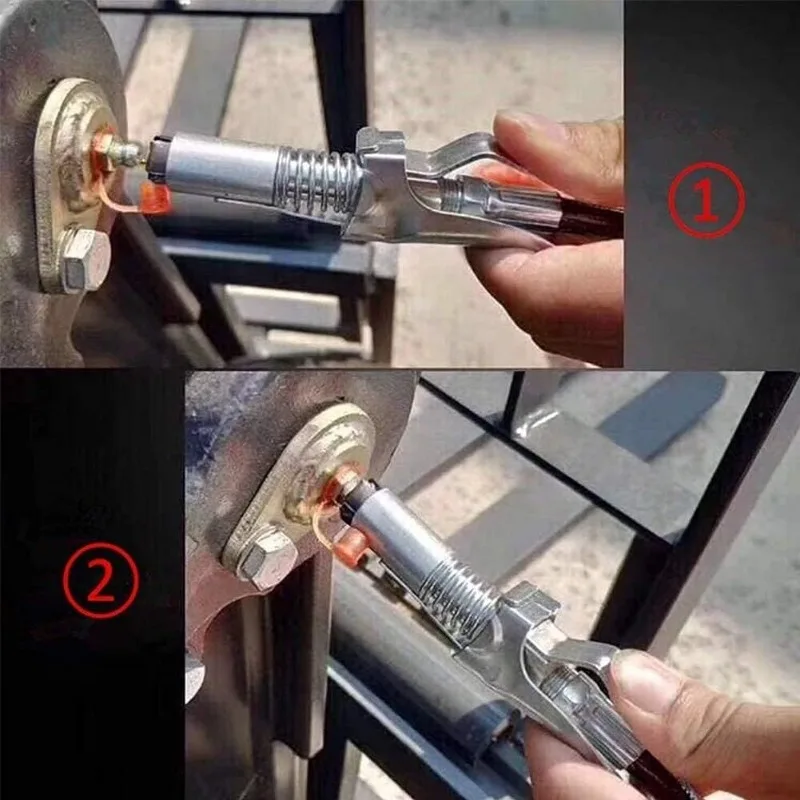 ①

②