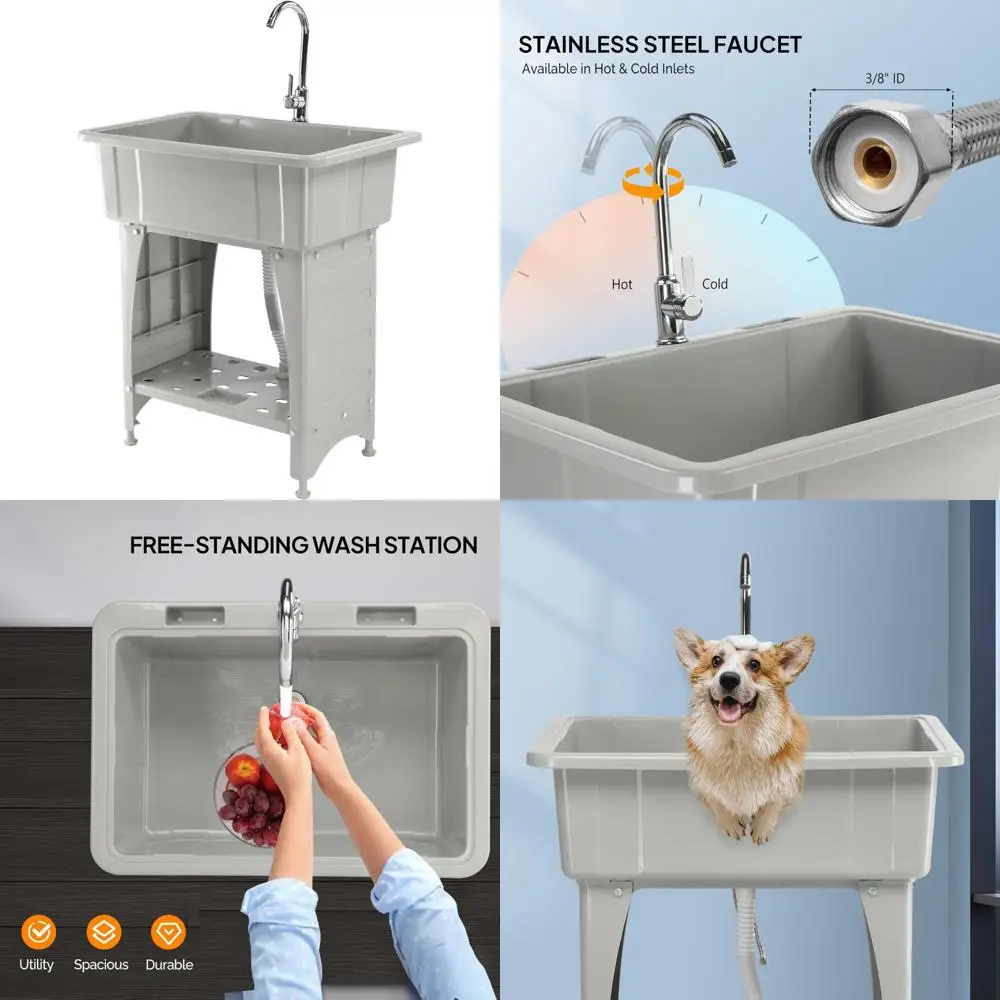 STAINLESS STEEL FAUCET
Available in Hot & Cold Inlets

3/8" ID

Hot
Cold

FREE-STANDING WASH STATION

Utility
Spacious
Durable