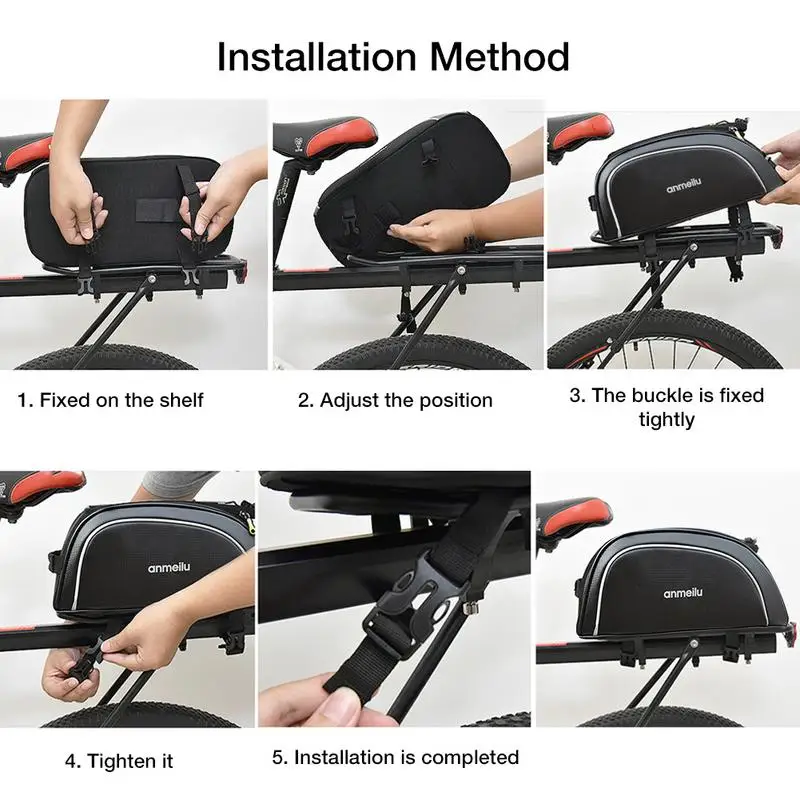 Installation Method

anmeilu

1. Fixed on the shelf

2. Adjust the position

3. The buckle is fixed tightly

anmeilu

anmeilu

4. Tighten it

5. Installation is completed