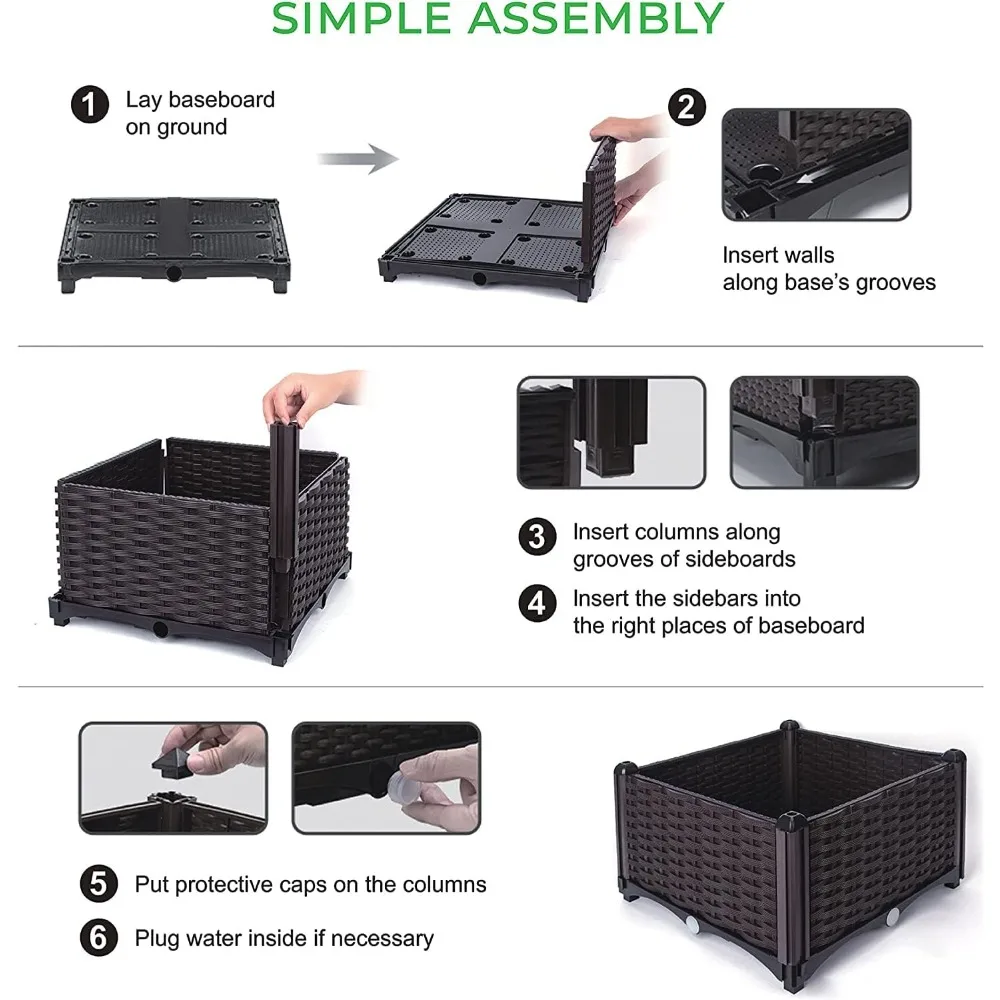 SIMPLE ASSEMBLY

1 Lay baseboard on ground

2

Insert walls along base's grooves

3 Insert columns along grooves of sideboards

4 Insert the sidebars into the right places of baseboard

5 Put protective caps on the columns

6 Plug water inside if necessary