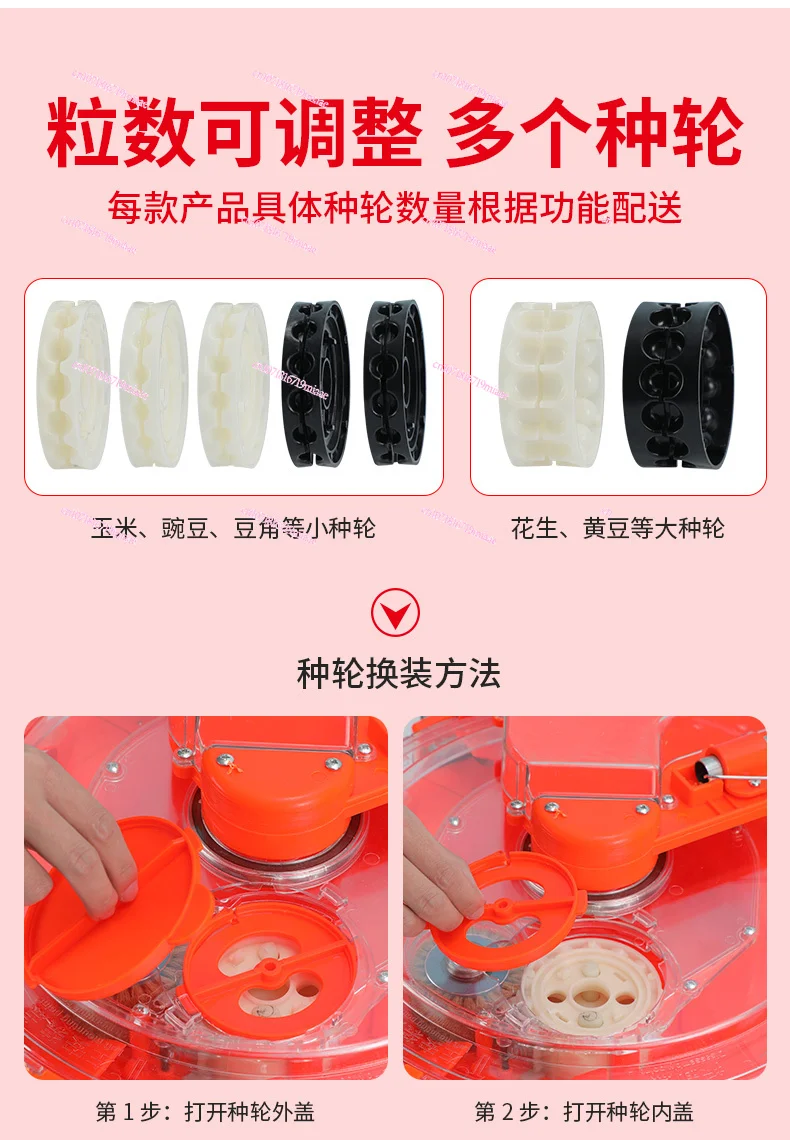 粒数可调整 多个种轮

每款产品具体种轮数量根据功能配送

玉米、豌豆、豆角等小种轮

花生、黄豆等大种轮

种轮换装方法

第 1 步：打开种轮外盖

第 2 步：打开种轮内盖