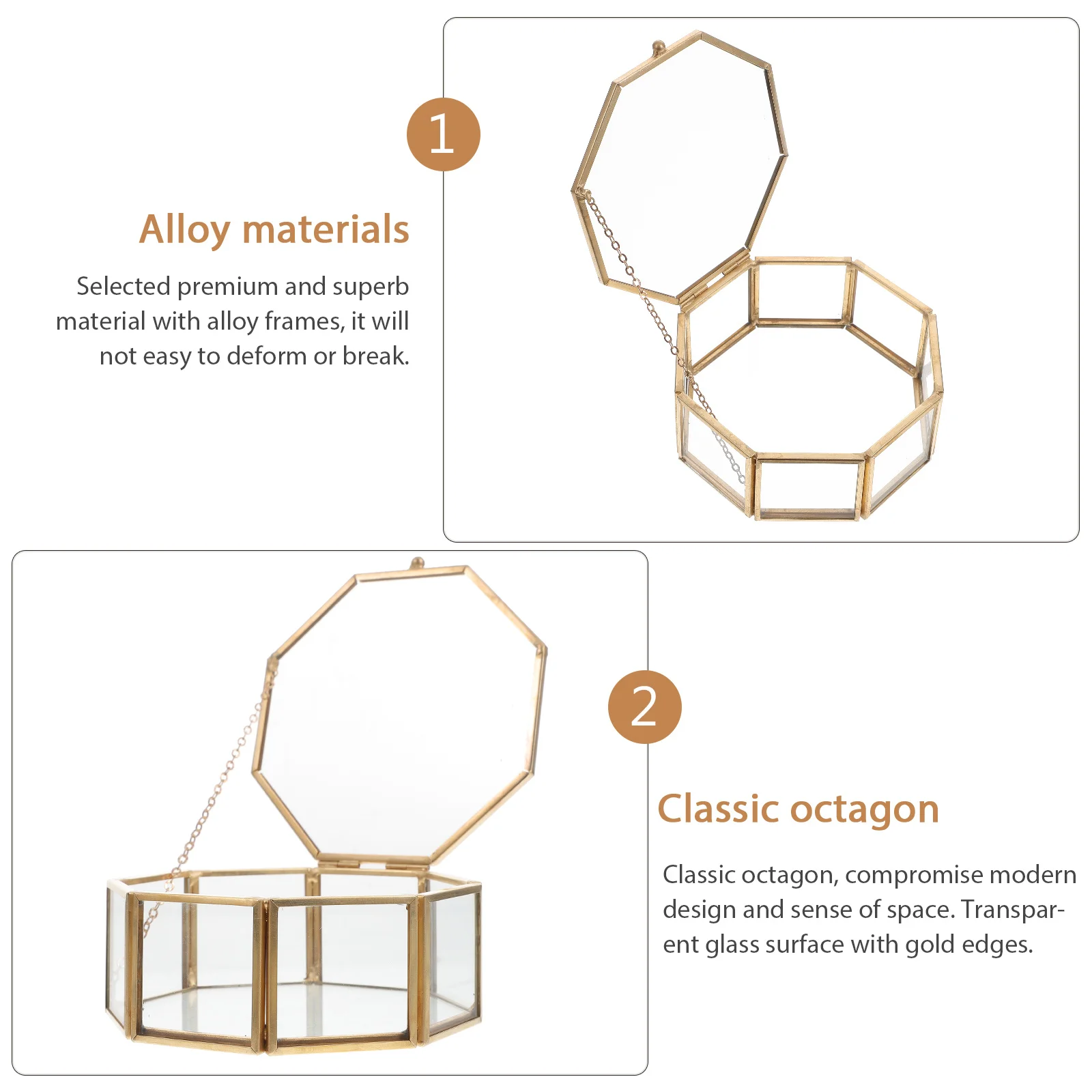 1

Alloy materials

Selected premium and superb material with alloy frames, it will not easy to deform or break.

2

Classic octagon

Classic octagon, compromise modern design and sense of space. Transparent glass surface with gold edges.