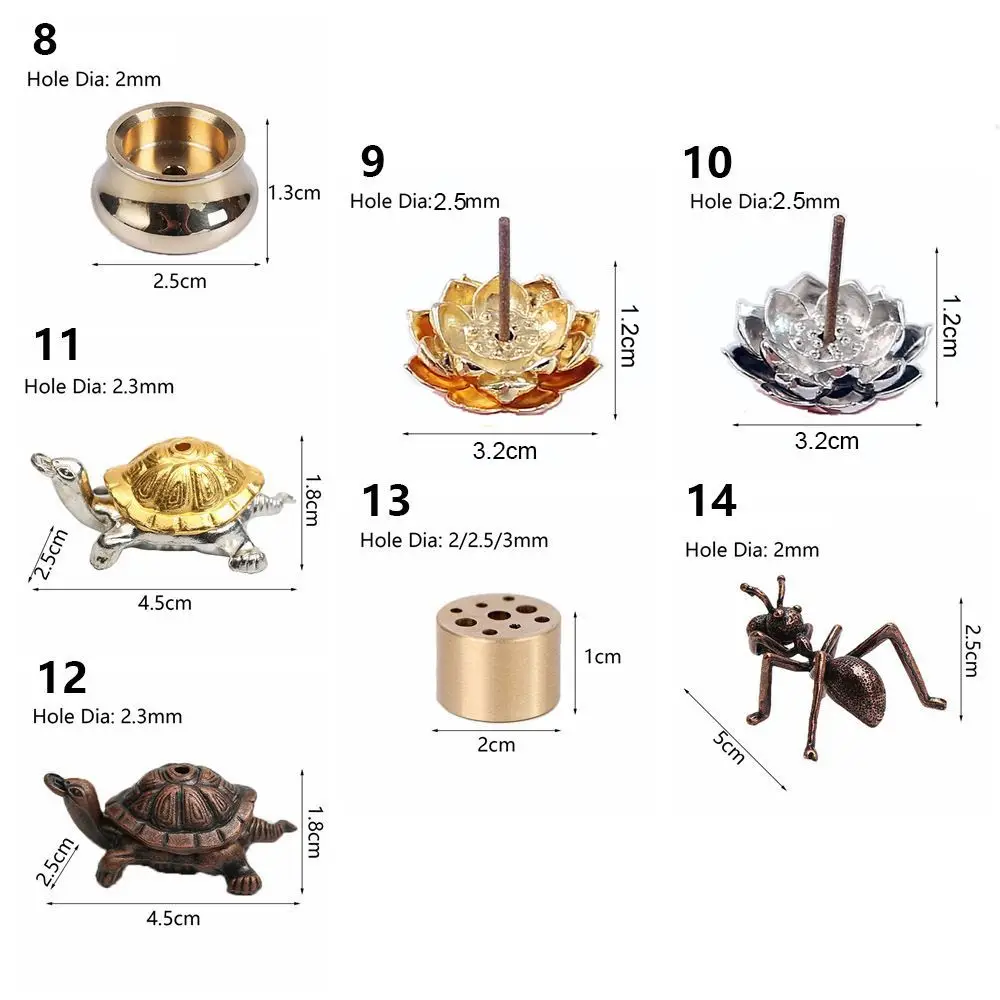 8
Hole Dia: 2mm
1.3cm
2.5cm

9
Hole Dia:2.5mm
1.2cm
3.2cm

10
Hole Dia:2.5mm
1.2cm
3.2cm

11
Hole Dia: 2.3mm
1.8cm
2.5cm
4.5cm

13
Hole Dia: 2/2.5/3mm
1cm
2cm

14
Hole Dia: 2mm
2.5cm
5cm

12
Hole Dia: 2.3mm
1.8cm
2.5cm
4.5cm