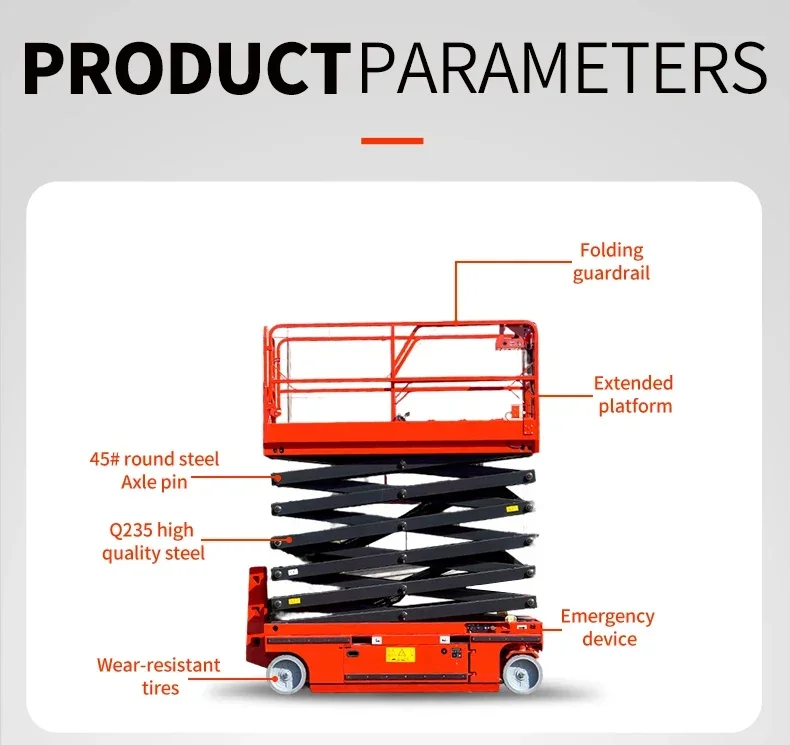 PRODUCT PARAMETERS

Folding guardrail

Extended platform

45# round steel Axle pin

Q235 high quality steel

Emergency device

Wear-resistant tires