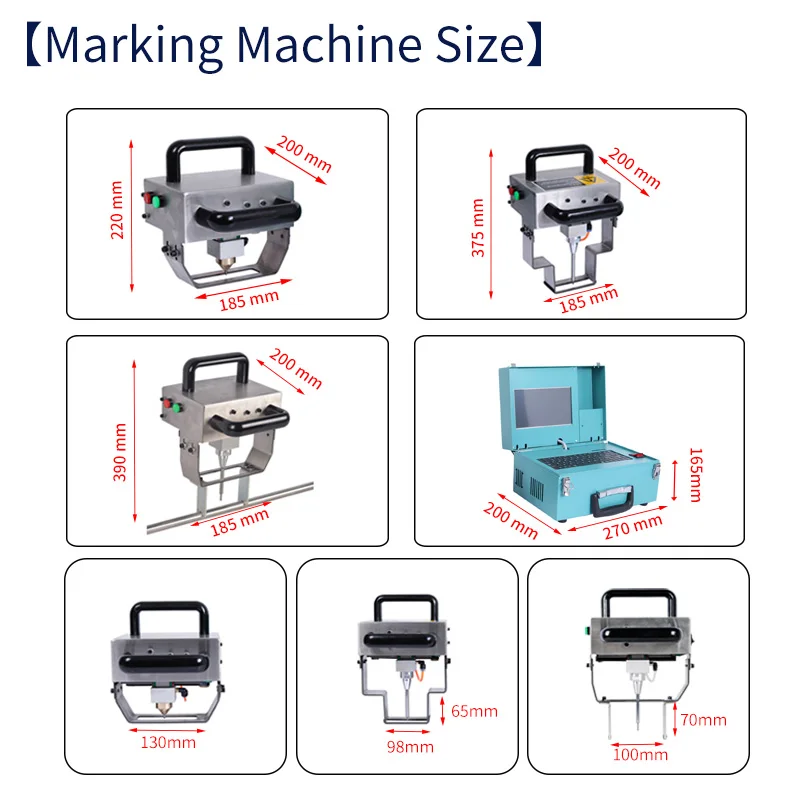 【Marking Machine Size】

220 mm
200 mm
185 mm

375 mm
200 mm
185 mm

390 mm
200 mm
185 mm

165mm
200 mm
270 mm

130mm

65mm
98mm

70mm
100mm