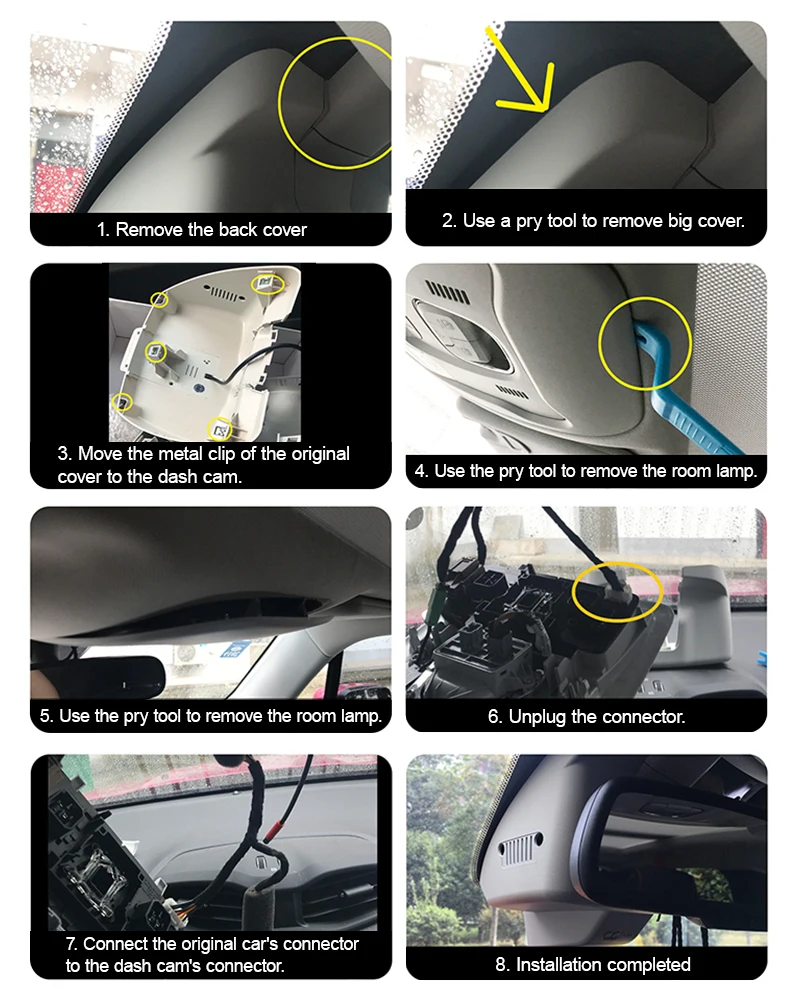 1. Remove the back cover

2. Use a pry tool to remove big cover.

3. Move the metal clip of the original cover to the dash cam.

4. Use the pry tool to remove the room lamp.

5. Use the pry tool to remove the room lamp.

6. Unplug the connector.

7. Connect the original car's connector to the dash cam's connector.

8. Installation completed