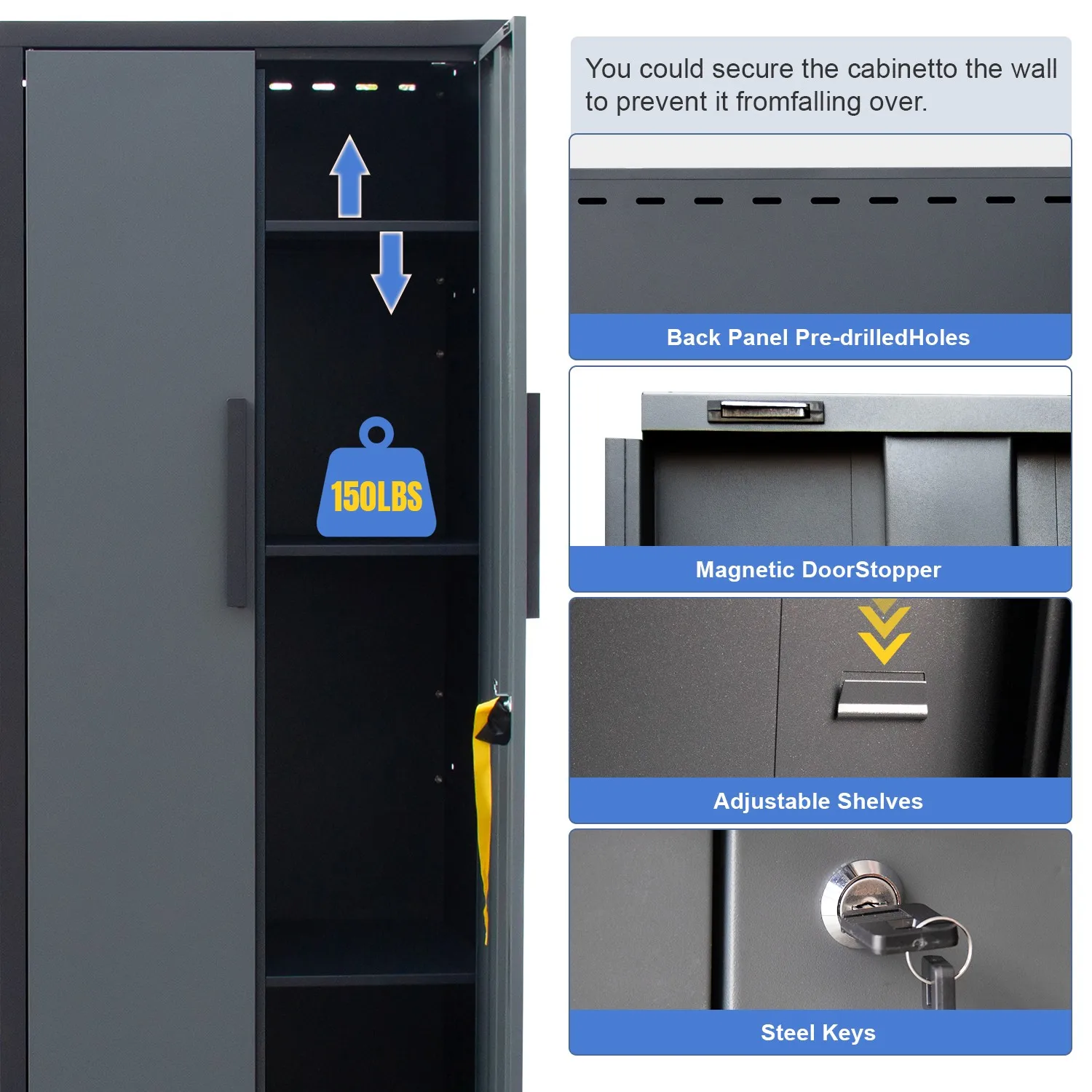 150LBS

You could secure the cabinetto the wall to prevent it fromfalling over.

Back Panel Pre-drilledHoles

Magnetic DoorStopper

Adjustable Shelves

Steel Keys