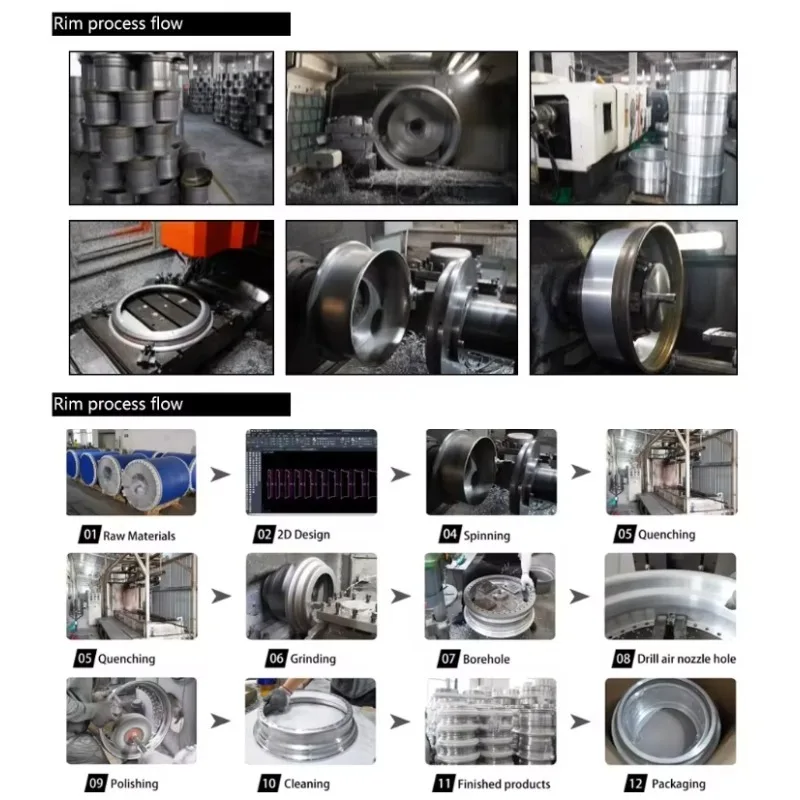 Rim process flow

Rim process flow

01 Raw Materials

02 2D Design

04 Spinning

05 Quenching

05 Quenching

06 Grinding

07 Borehole

08 Drill air nozzle hole

09 Polishing

10 Cleaning

11 Finished products

12 Packaging