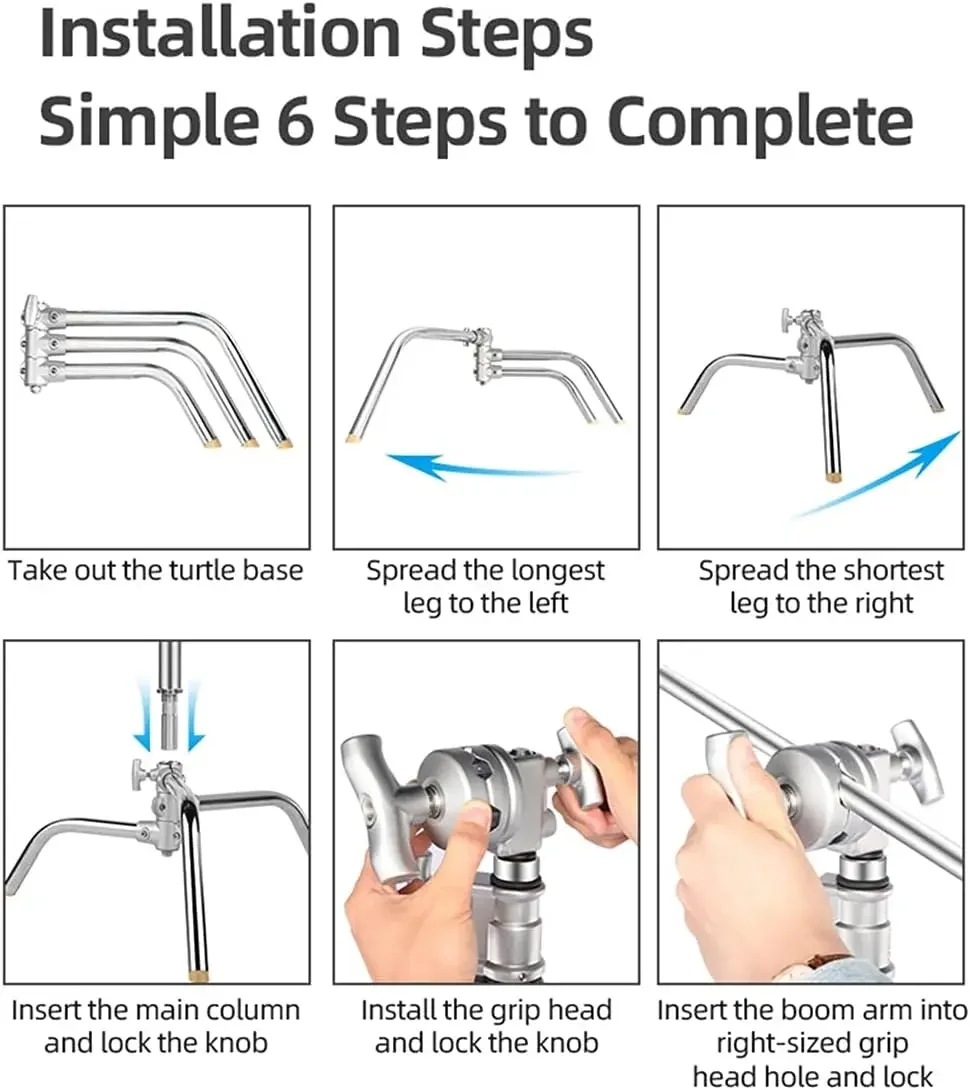 Installation Steps
Simple 6 Steps to Complete

Take out the turtle base

Spread the longest leg to the left

Spread the shortest leg to the right

Insert the main column and lock the knob

Install the grip head and lock the knob

Insert the boom arm into right-sized grip head hole and lock