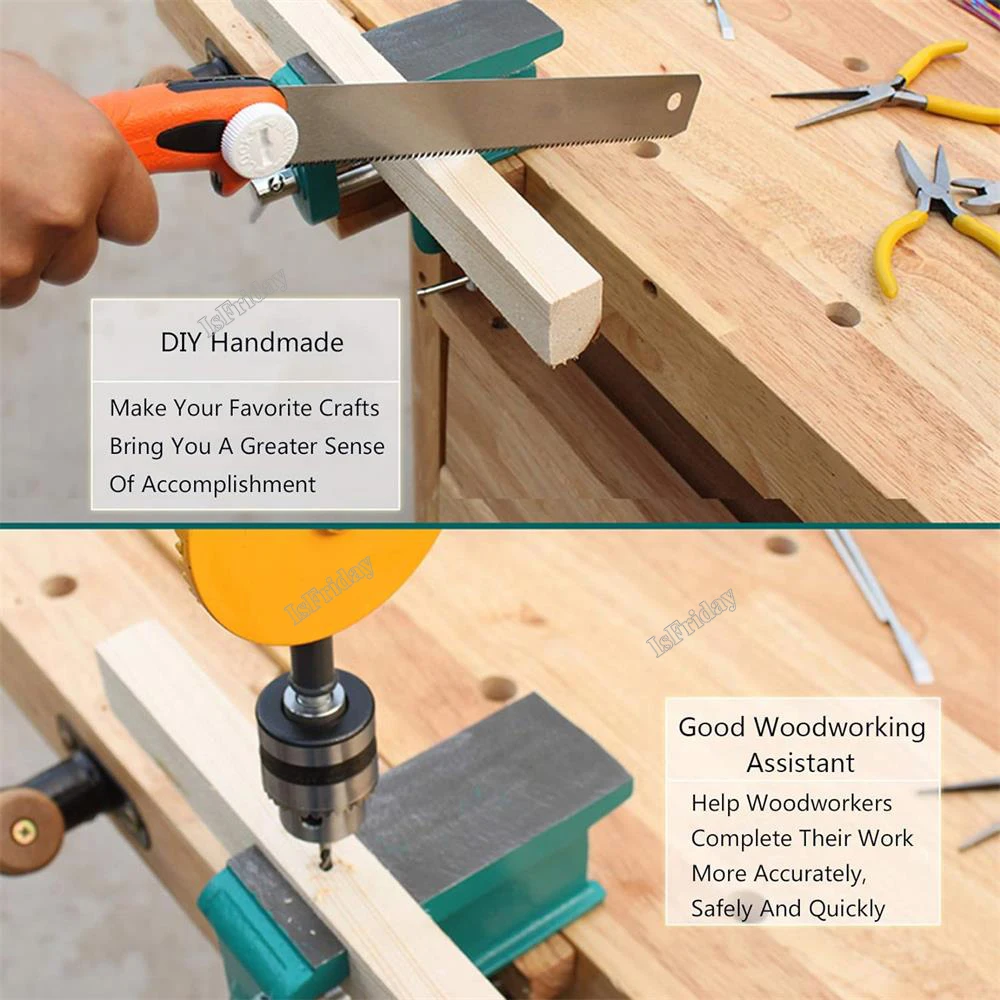 IsFriday

DIY Handmade

Make Your Favorite Crafts
Bring You A Greater Sense
Of Accomplishment

IsFriday

IsFriday

Good Woodworking Assistant

Help Woodworkers
Complete Their Work
More Accurately,
Safely And Quickly