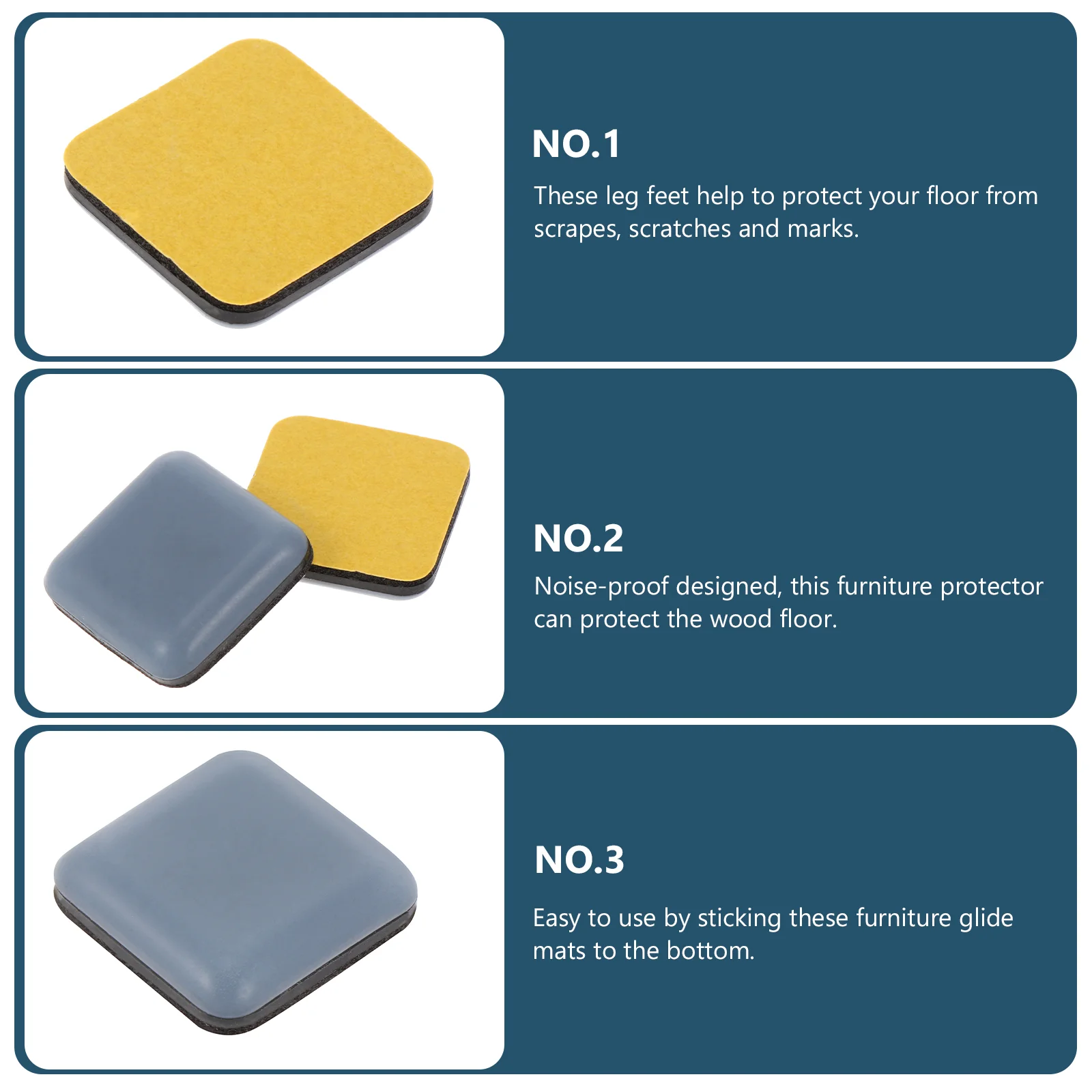 NO.1

These leg feet help to protect your floor from scrapes, scratches and marks.

NO.2

Noise-proof designed, this furniture protector can protect the wood floor.

NO.3

Easy to use by sticking these furniture glide mats to the bottom.