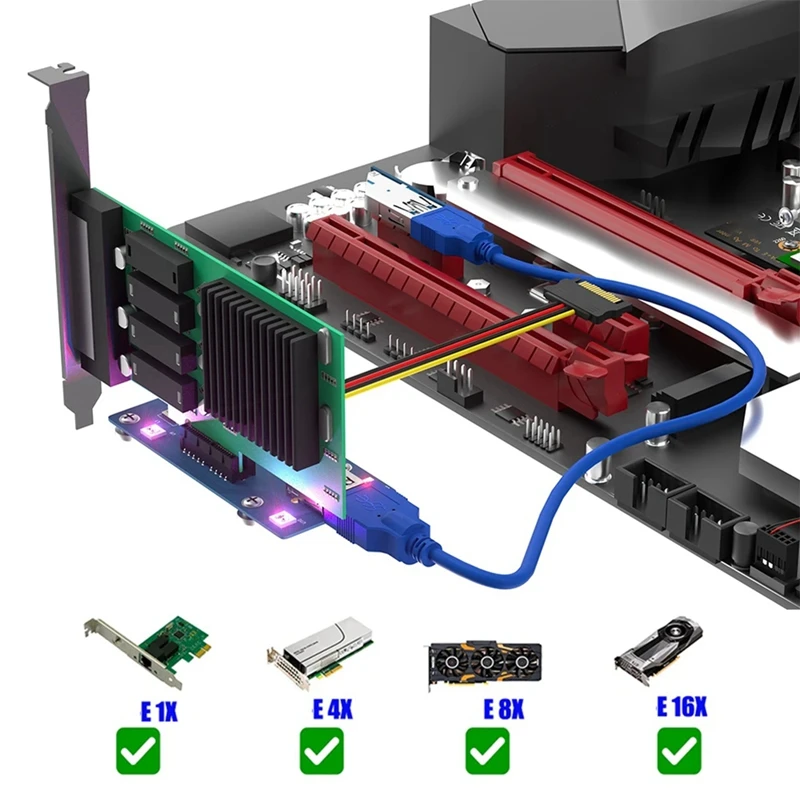 E 1X

E 4X

E 8X

E 16X