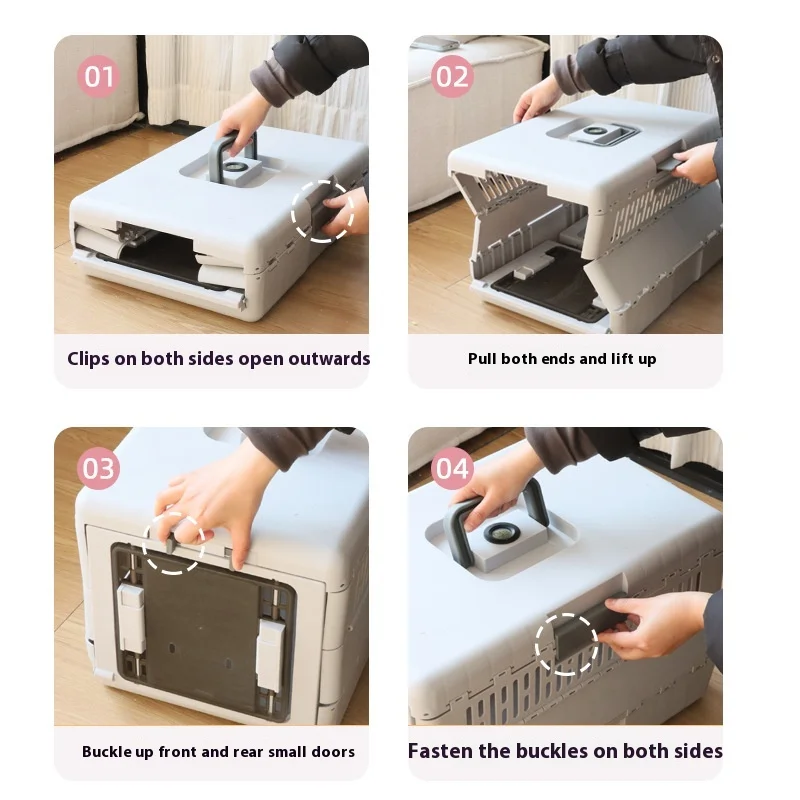 01

Clips on both sides open outwards

02

Pull both ends and lift up

03

Buckle up front and rear small doors

04

Fasten the buckles on both sides