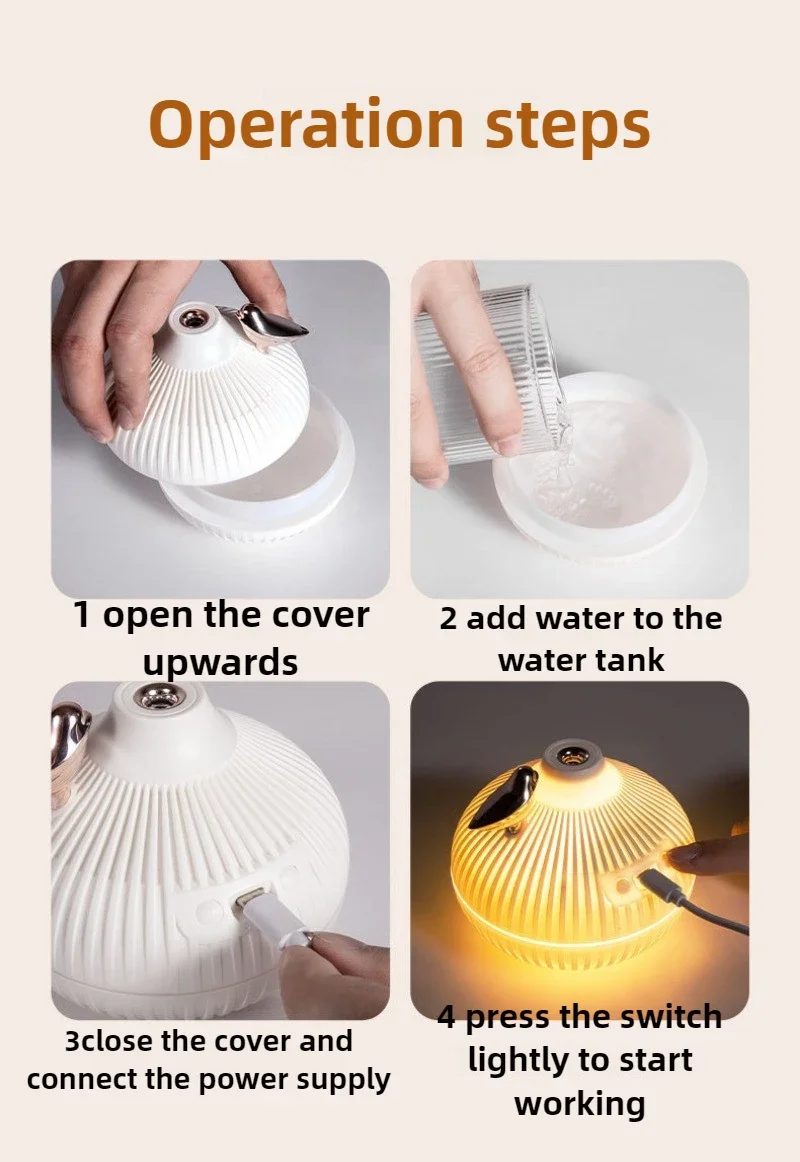 Operation steps

1 open the cover upwards

2 add water to the water tank

3close the cover and connect the power supply

4 press the switch lightly to start working