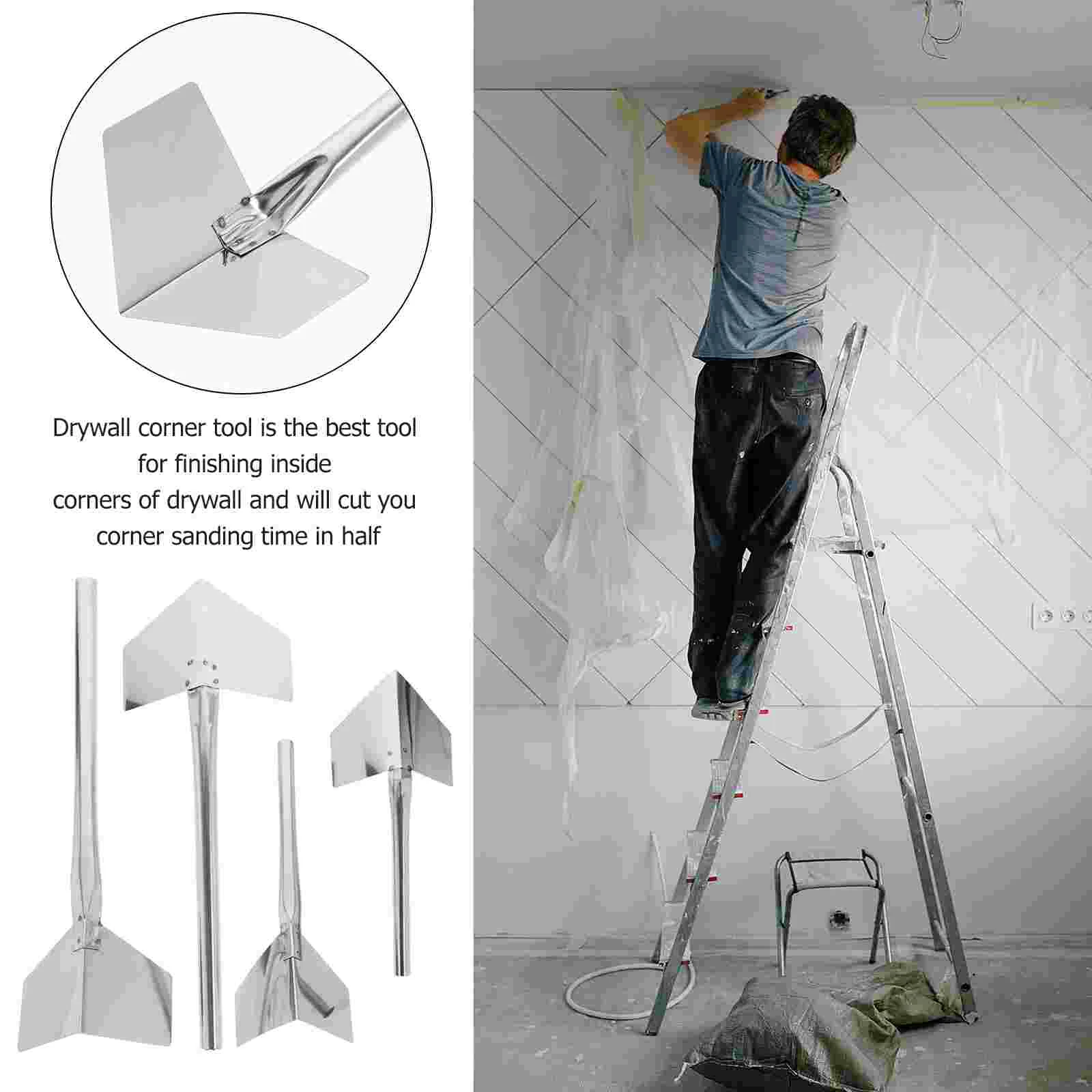 Drywall corner tool is the best tool for finishing inside corners of drywall and will cut you corner sanding time in half