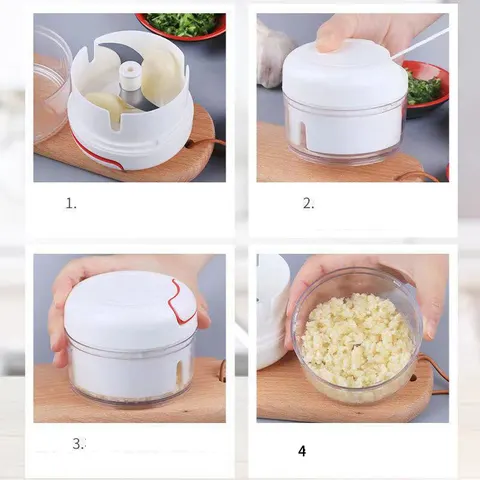 1.

2.

3.

4