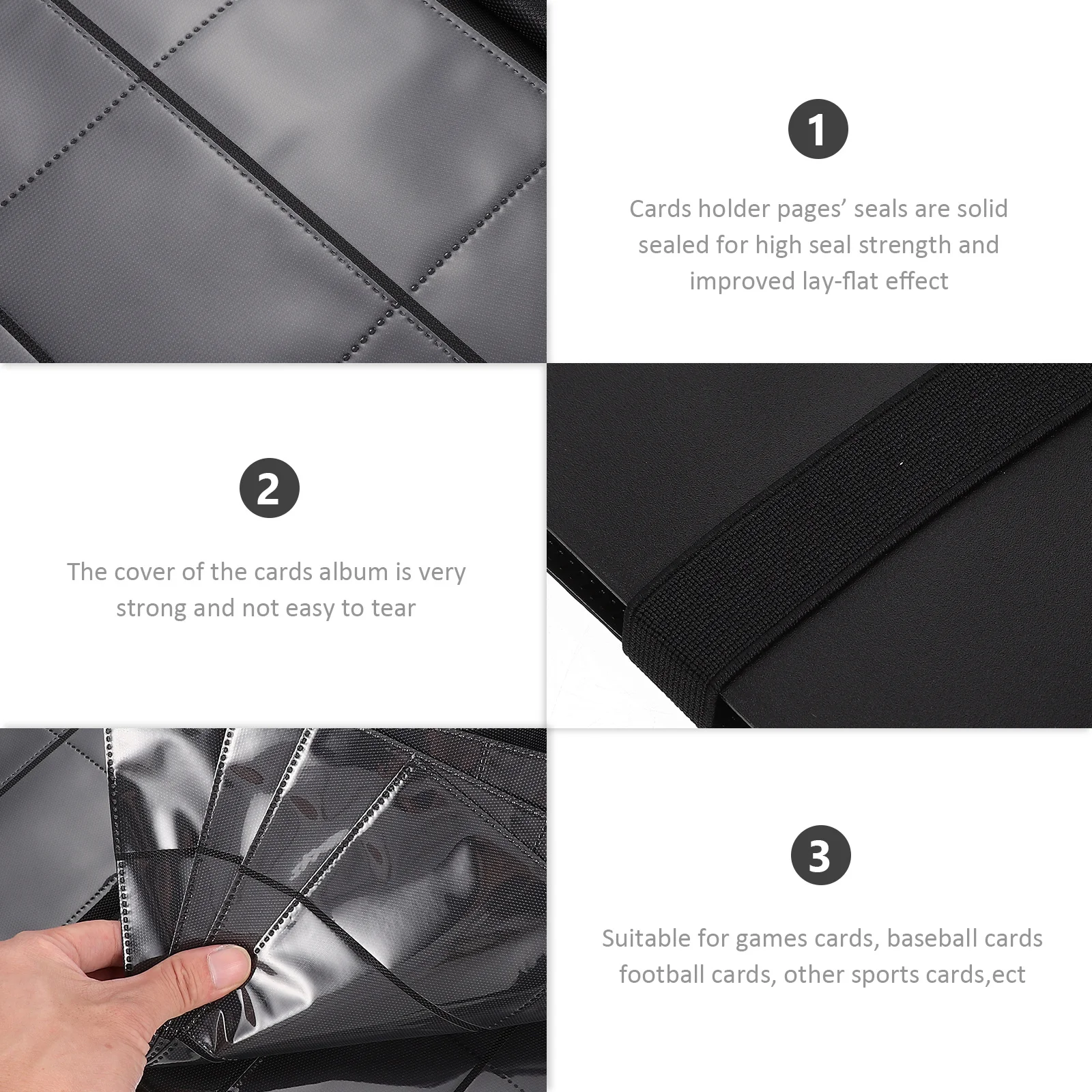 1

Cards holder pages’ seals are solid sealed for high seal strength and improved lay-flat effect

2

The cover of the cards album is very strong and not easy to tear

3

Suitable for games cards, baseball cards football cards, other sports cards,ect