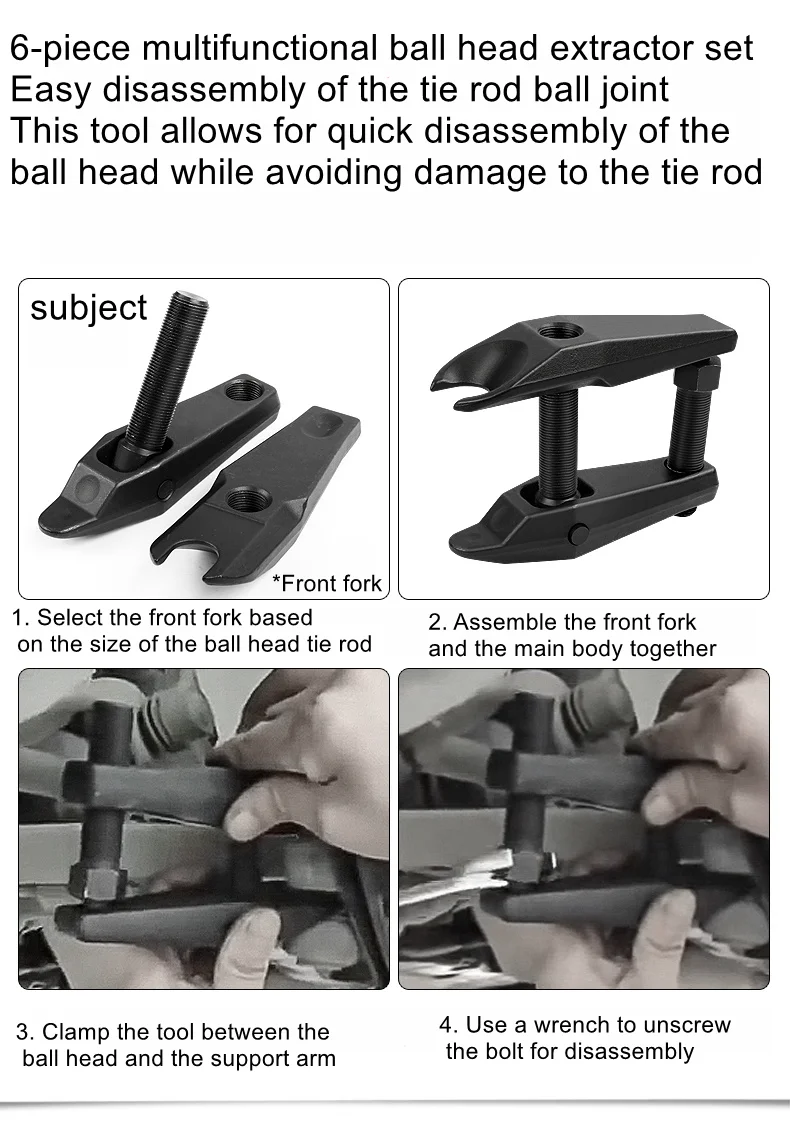 6-piece multifunctional ball head extractor set
Easy disassembly of the tie rod ball joint
This tool allows for quick disassembly of the ball head while avoiding damage to the tie rod

subject

*Front fork

1. Select the front fork based on the size of the ball head tie rod

2. Assemble the front fork and the main body together

3. Clamp the tool between the ball head and the support arm

4. Use a wrench to unscrew the bolt for disassembly