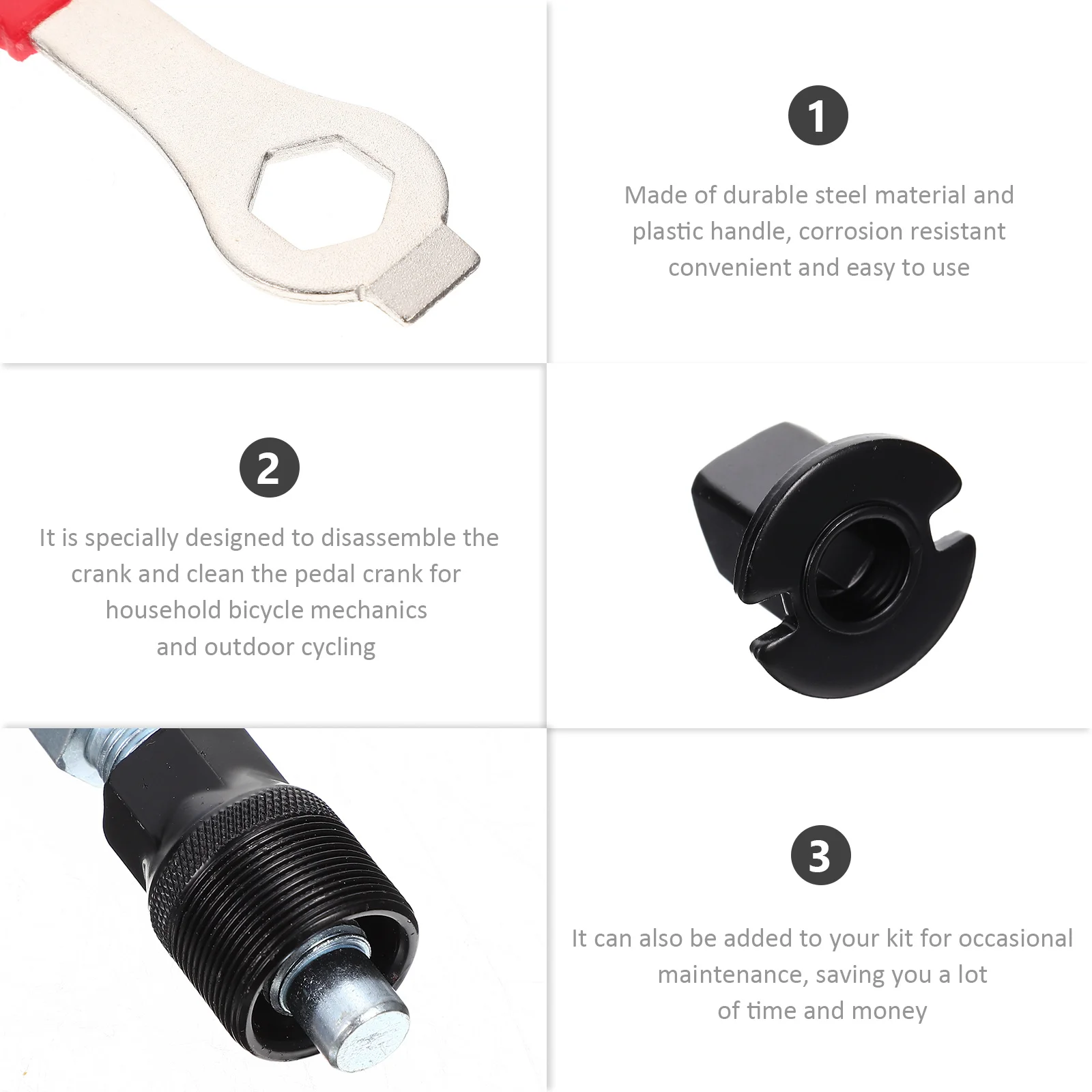 1

Made of durable steel material and plastic handle, corrosion resistant convenient and easy to use

2

It is specially designed to disassemble the crank and clean the pedal crank for household bicycle mechanics and outdoor cycling

3

It can also be added to your kit for occasional maintenance, saving you a lot of time and money