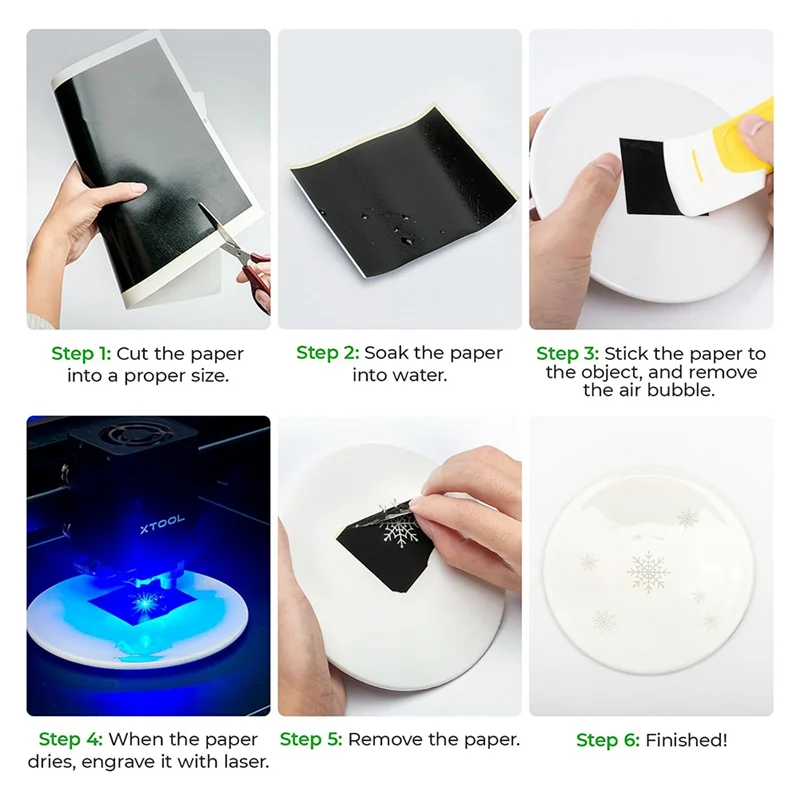 Step 1: Cut the paper into a proper size.

Step 2: Soak the paper into water.

Step 3: Stick the paper to the object, and remove the air bubble.

XTOOL

Step 4: When the paper dries, engrave it with laser.

Step 5: Remove the paper.

Step 6: Finished!