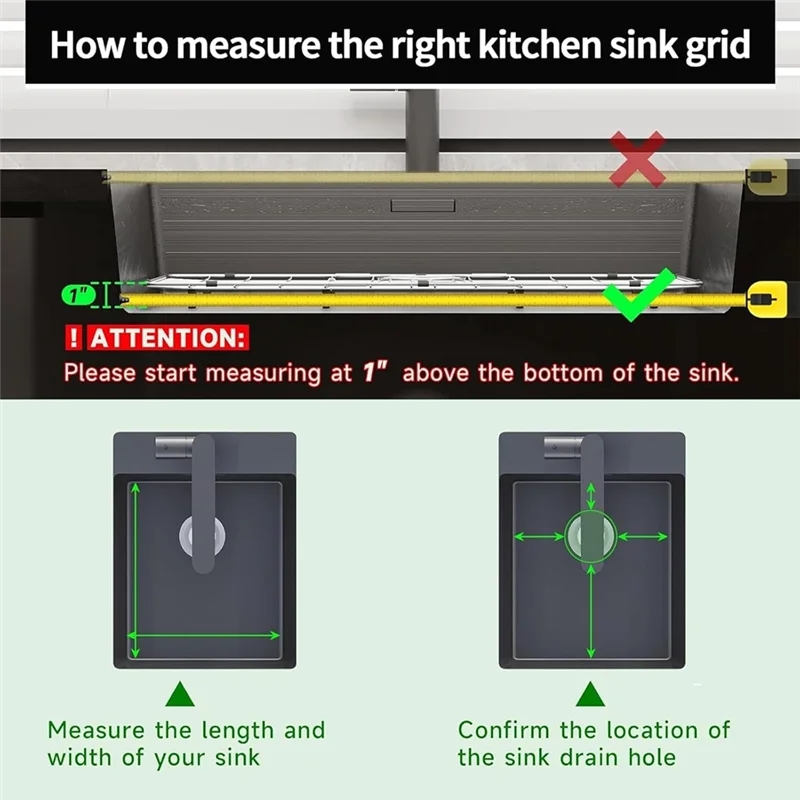 How to measure the right kitchen sink grid

1"

! ATTENTION:
Please start measuring at 1" above the bottom of the sink.

Measure the length and width of your sink

Confirm the location of the sink drain hole