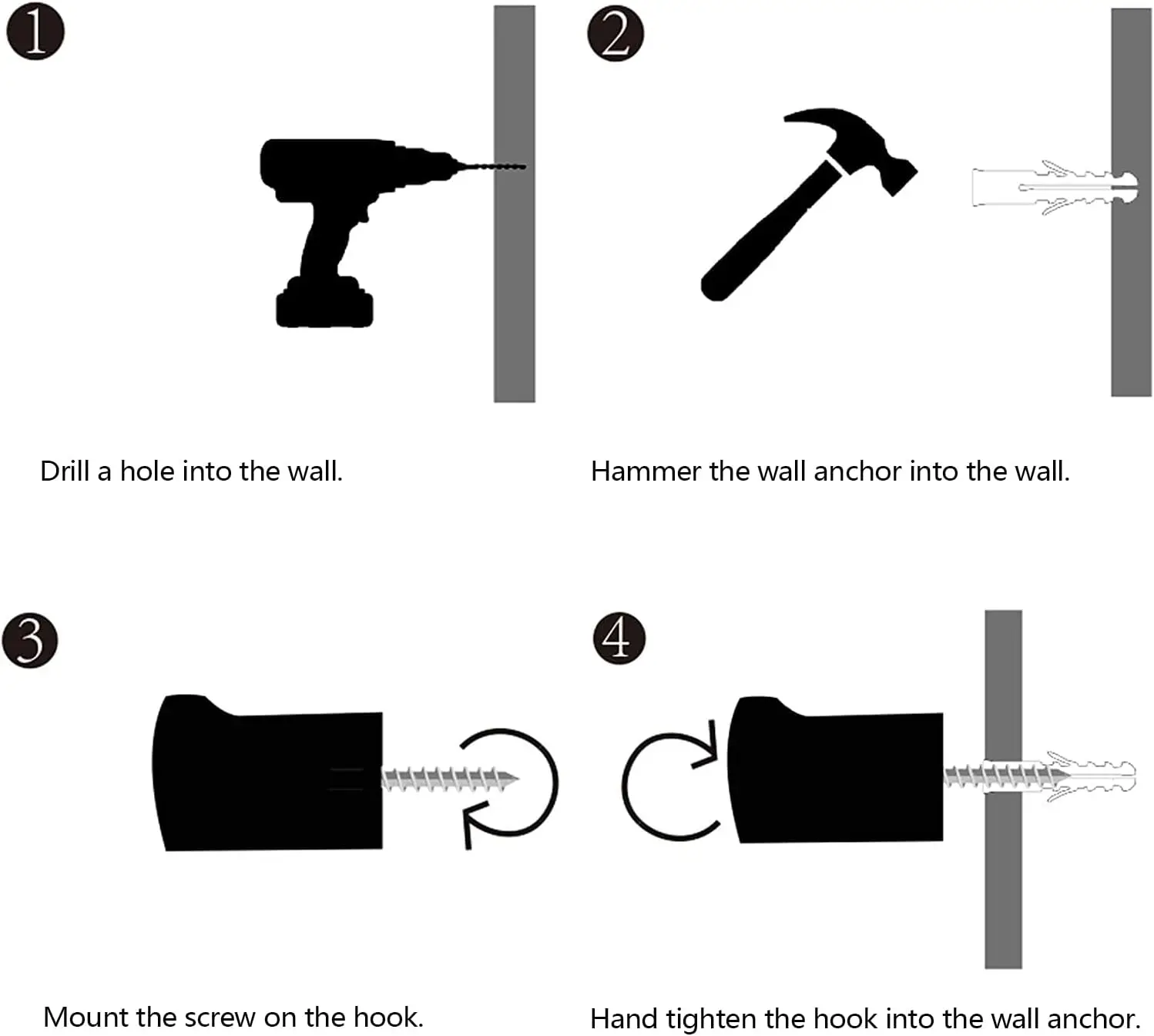 1

Drill a hole into the wall.

2

Hammer the wall anchor into the wall.

3

Mount the screw on the hook.

4

Hand tighten the hook into the wall anchor.