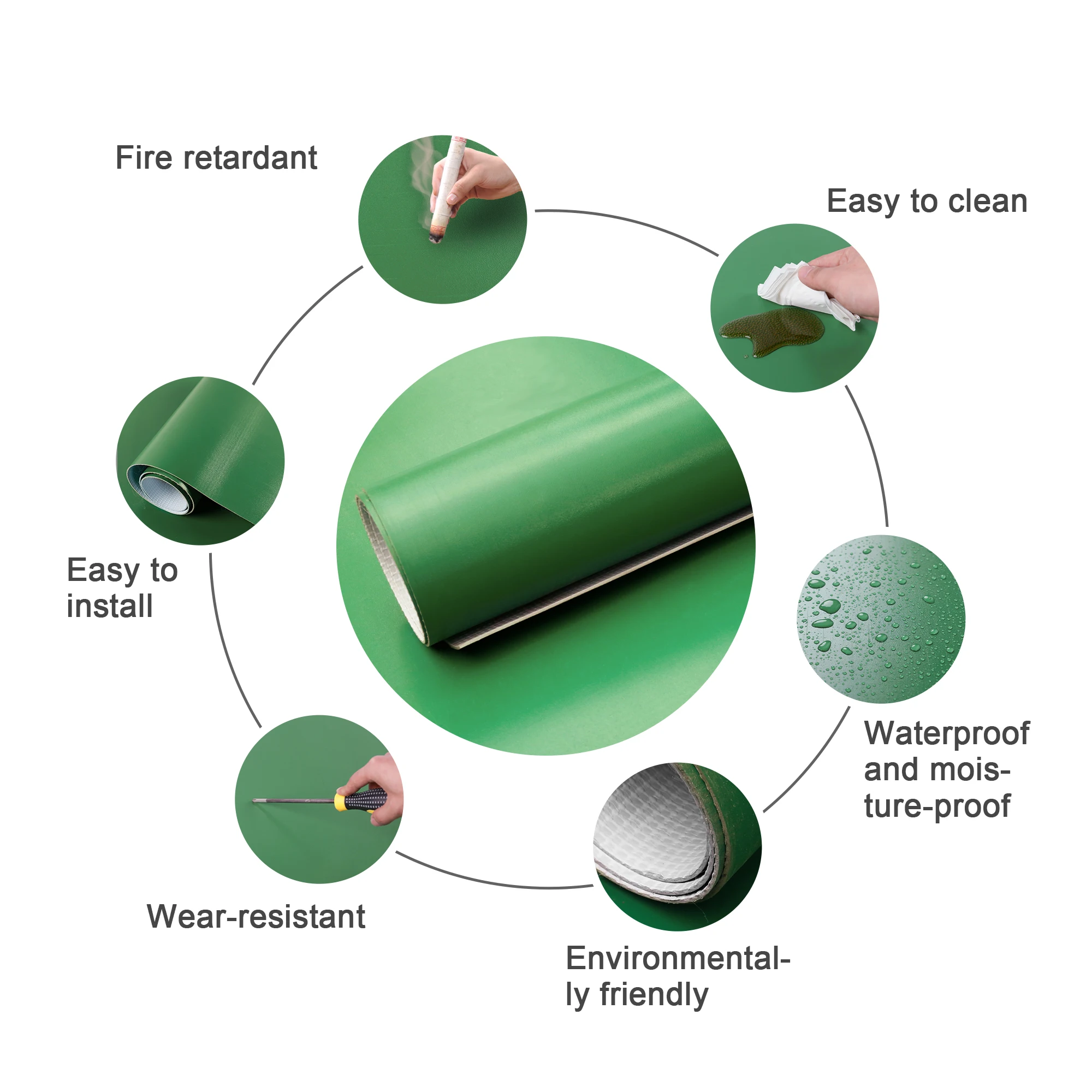 Fire retardant

Easy to clean

Easy to install

Waterproof and moisture-proof

Wear-resistant

Environmentally friendly