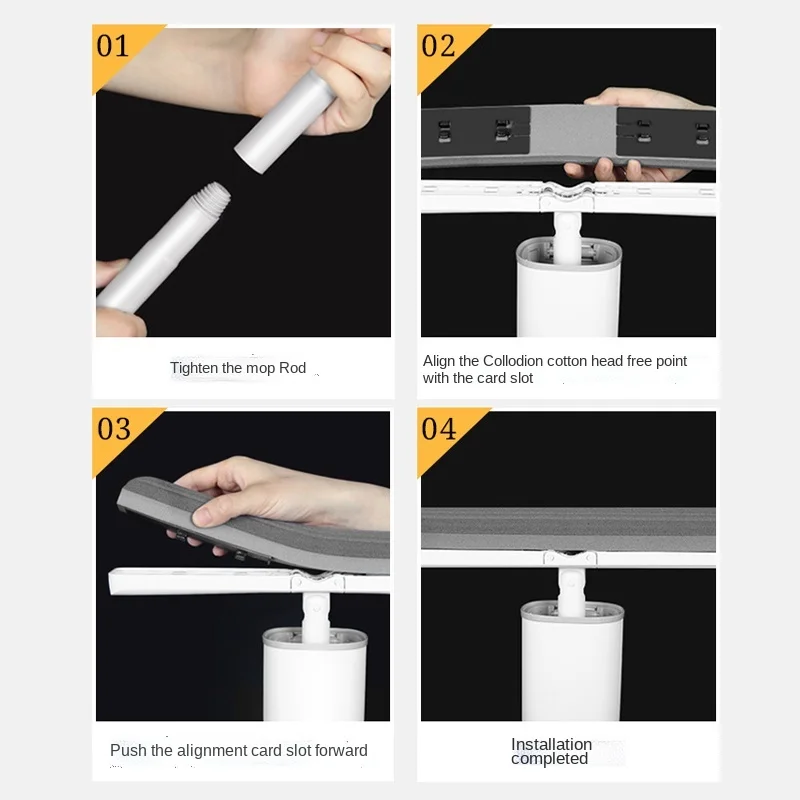 01

Tighten the mop Rod

02

Align the Collodion cotton head free point with the card slot

03

Push the alignment card slot forward

04

Installation completed