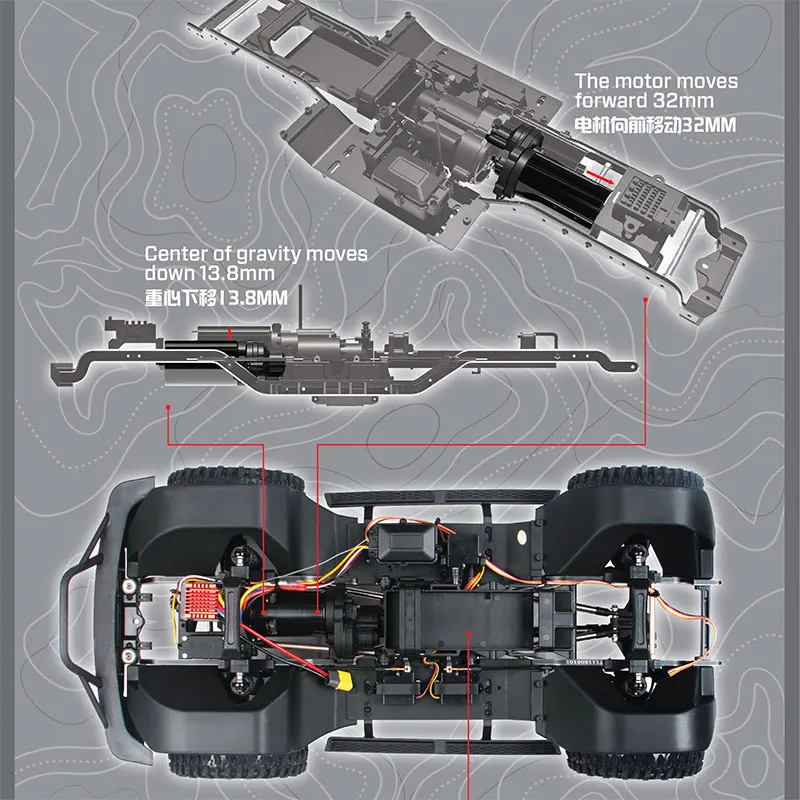 The motor moves forward 32mm
电机向前移动32MM

Center of gravity moves down 13.8mm
重心下移13.8MM