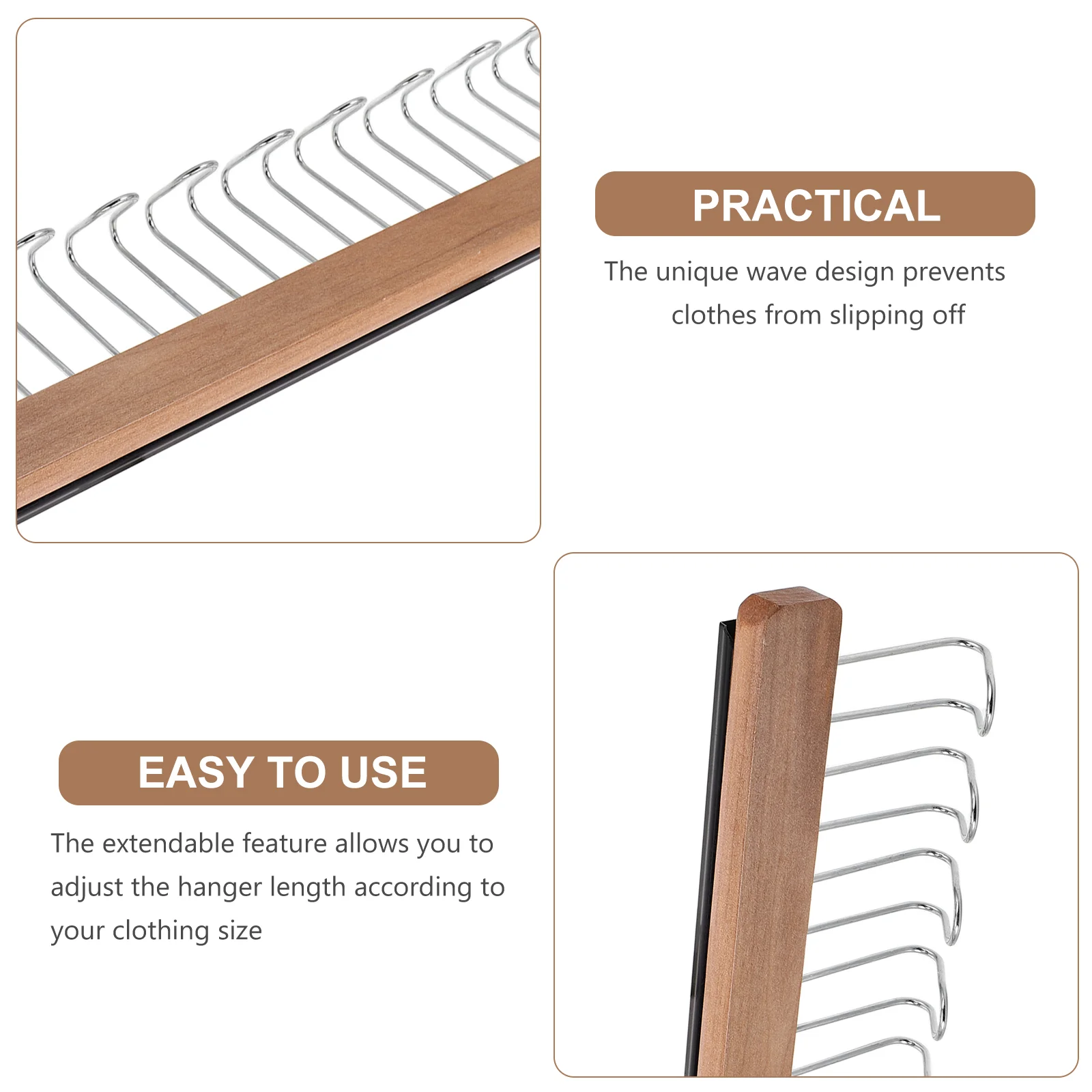 PRACTICAL

The unique wave design prevents clothes from slipping off

EASY TO USE

The extendable feature allows you to adjust the hanger length according to your clothing size