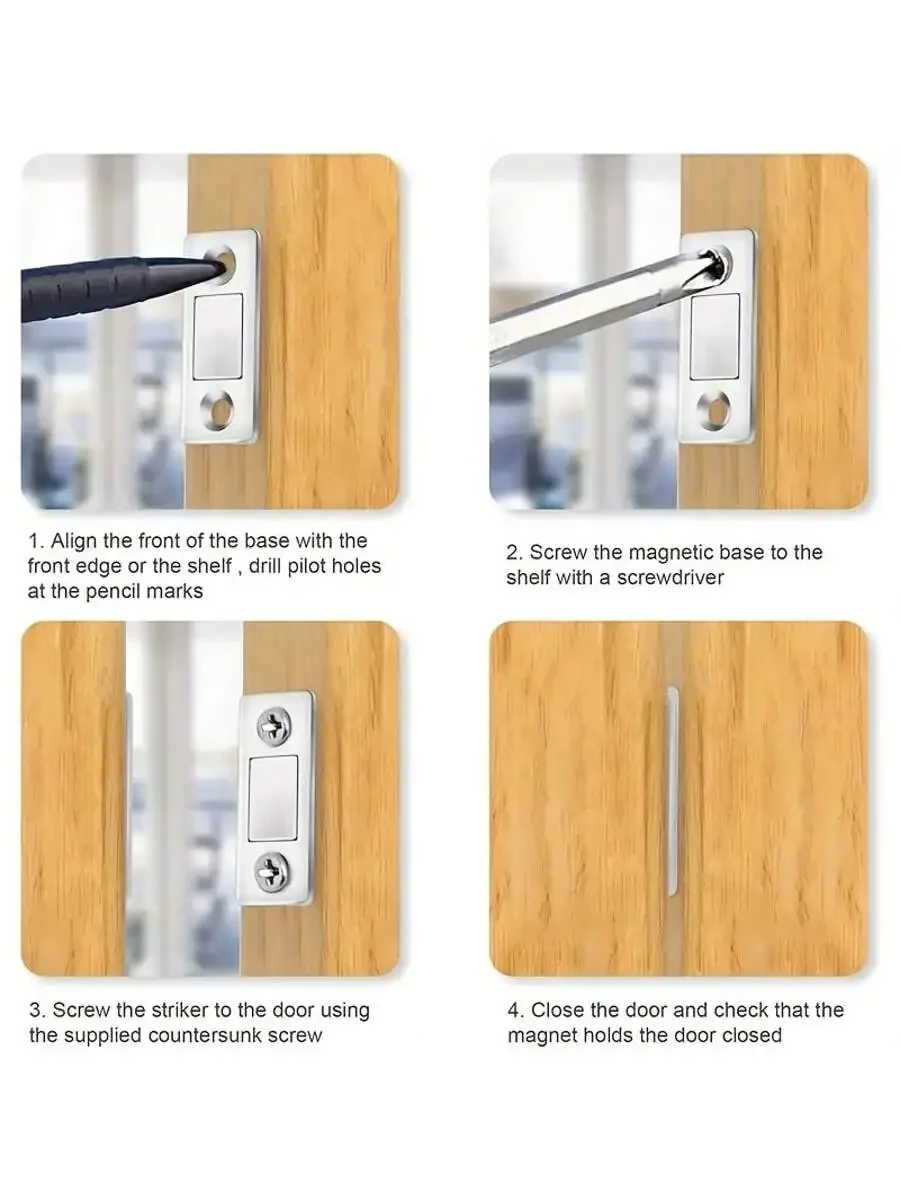 1. Align the front of the base with the front edge or the shelf , drill pilot holes at the pencil marks

2. Screw the magnetic base to the shelf with a screwdriver

3. Screw the striker to the door using the supplied countersunk screw

4. Close the door and check that the magnet holds the door closed