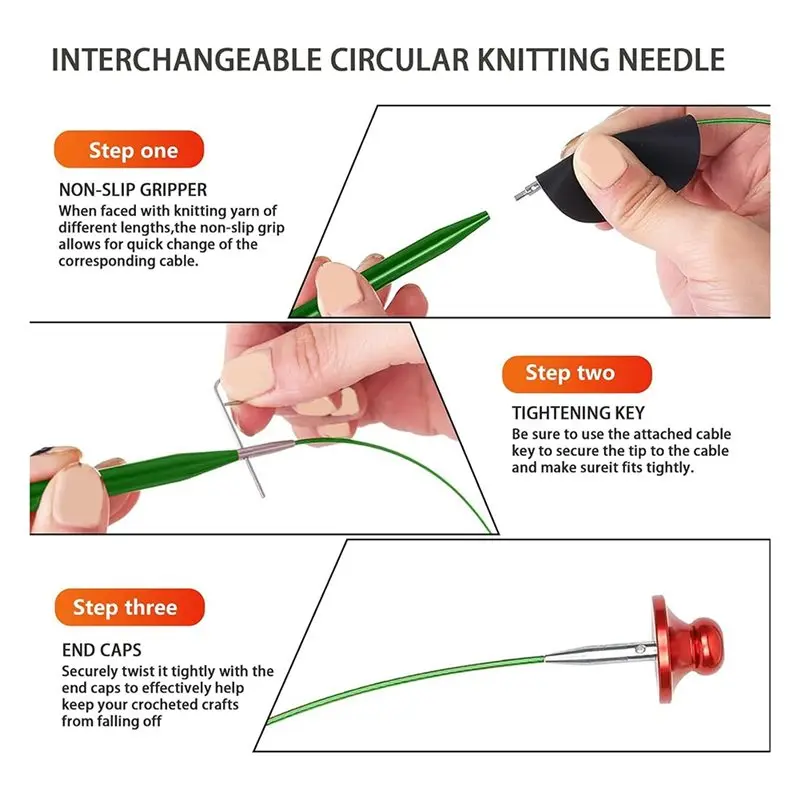 INTERCHANGEABLE CIRCULAR KNITTING NEEDLE

Step one

NON-SLIP GRIPPER
When faced with knitting yarn of different lengths,the non-slip grip allows for quick change of the corresponding cable.

Step two

TIGHTENING KEY
Be sure to use the attached cable key to secure the tip to the cable and make sureit fits tightly.

Step three

END CAPS
Securely twist it tightly with the end caps to effectively help keep your crocheted crafts from falling off