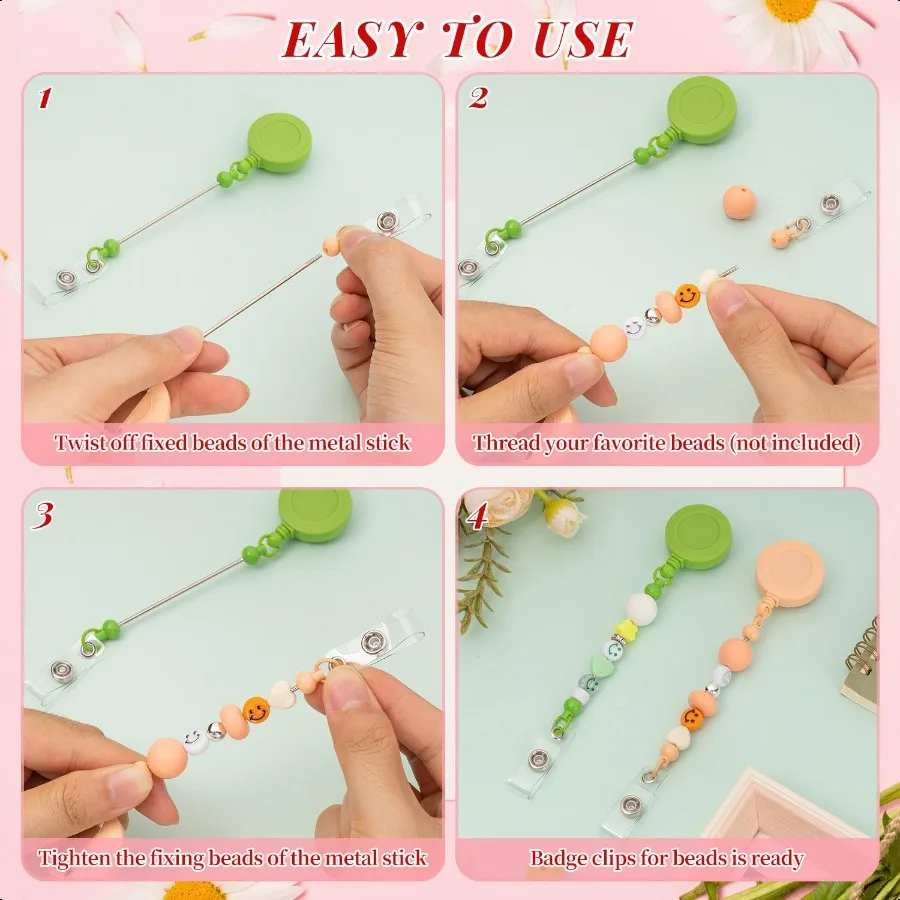 EASY TO USE

1

Twist off fixed beads of the metal stick

2

Thread your favorite beads (not included)

3

Tighten the fixing beads of the metal stick

4

Badge clips for beads is ready