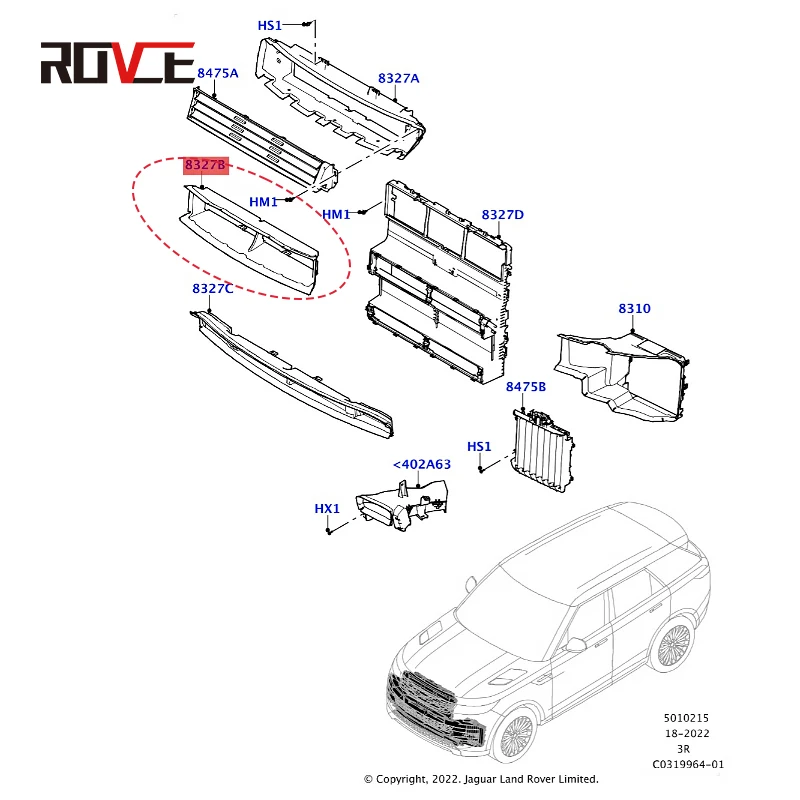 ROVCE

HS1

8475A

8327A

8327B

HM1

HM1

8327D

8327C

8310

8475B

HS1

<402A63

HX1

5010215
18-2022
3R
C0319964-01

© Copyright, 2022. Jaguar Land Rover Limited.