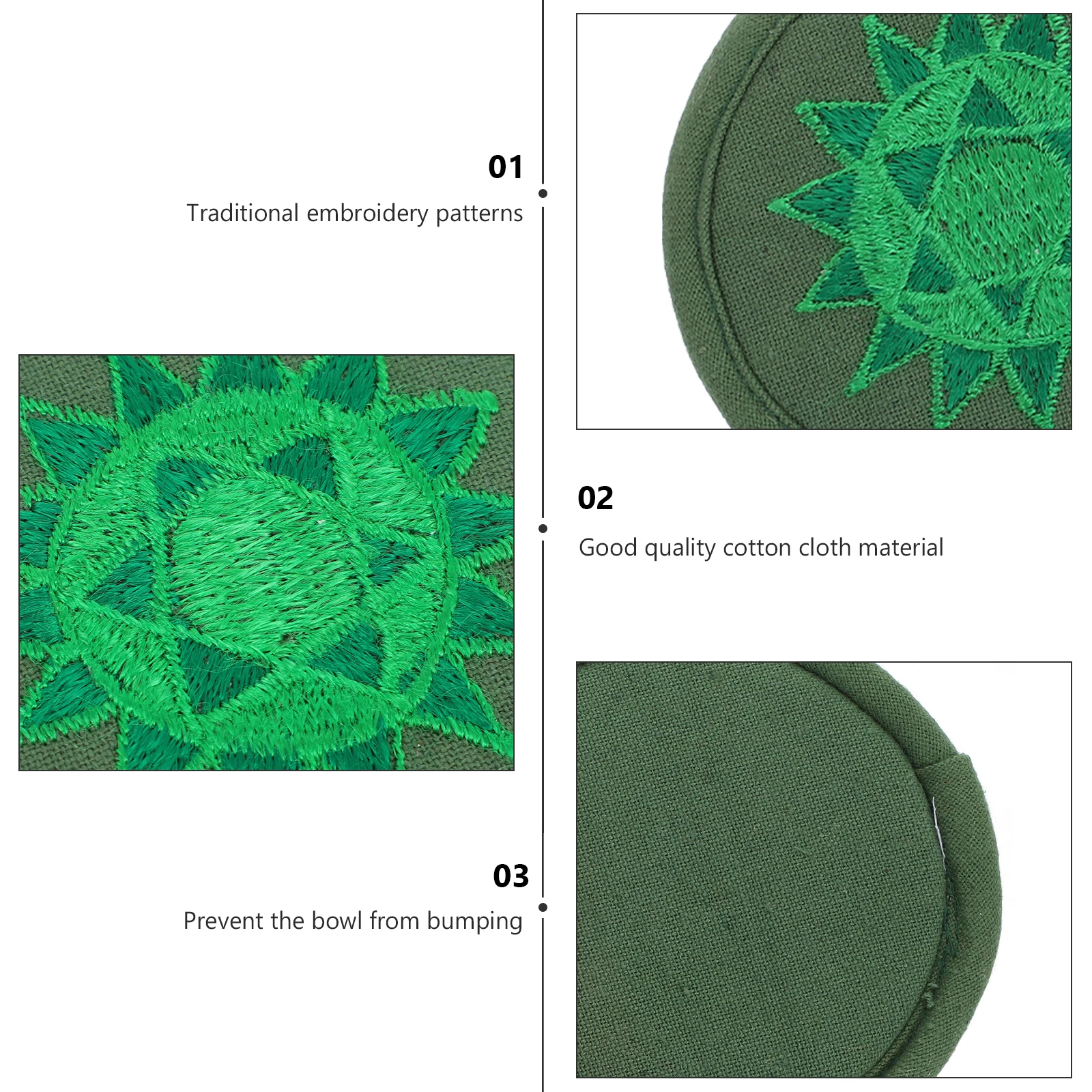 01
Traditional embroidery patterns

02
Good quality cotton cloth material

03
Prevent the bowl from bumping