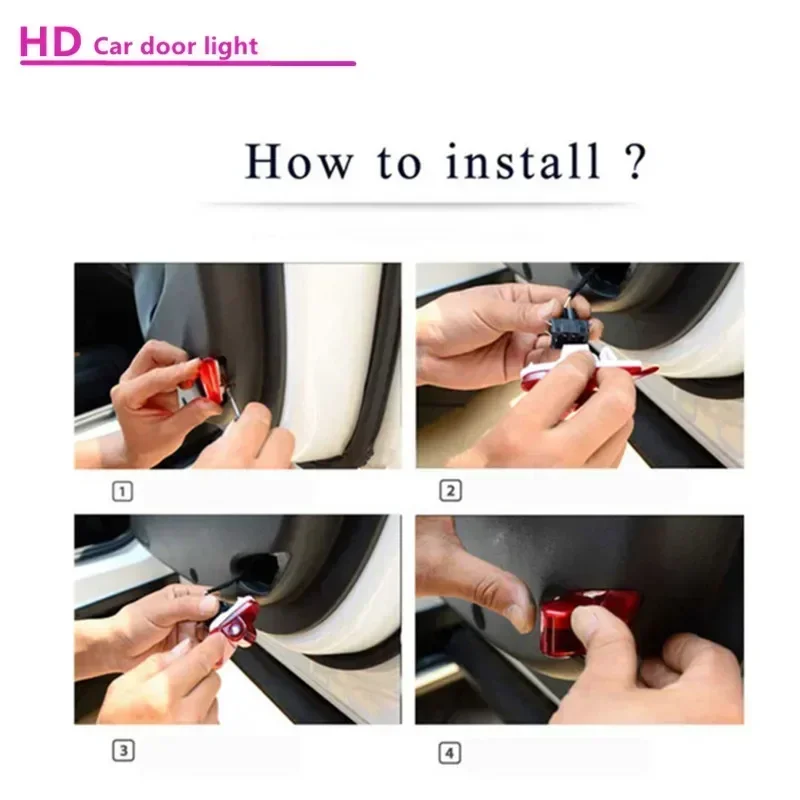 HD Car door light

How to install ?

1

2

3

4