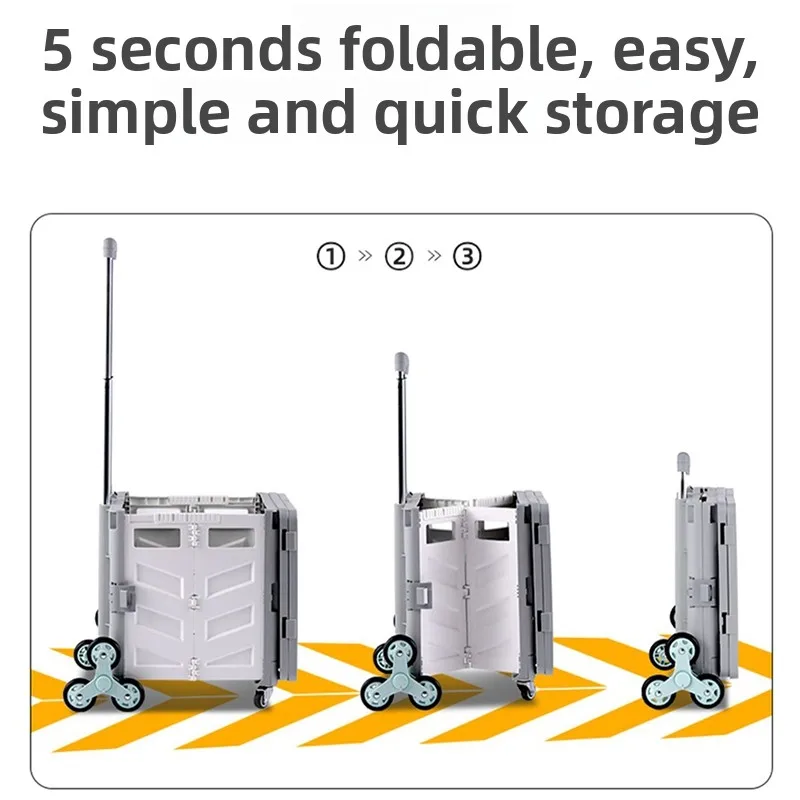 5 seconds foldable, easy, simple and quick storage

① » ② » ③