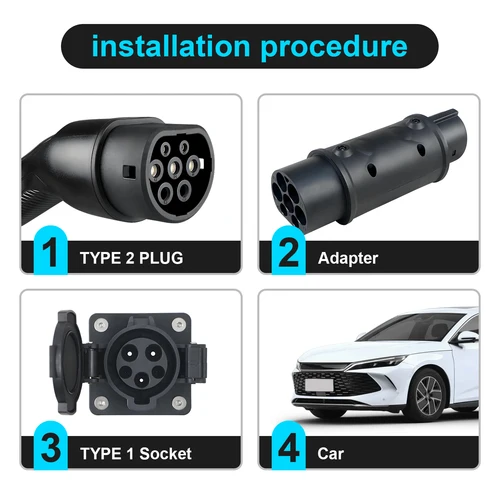 installation procedure

1 TYPE 2 PLUG

2 Adapter

3 TYPE 1 Socket

4 Car