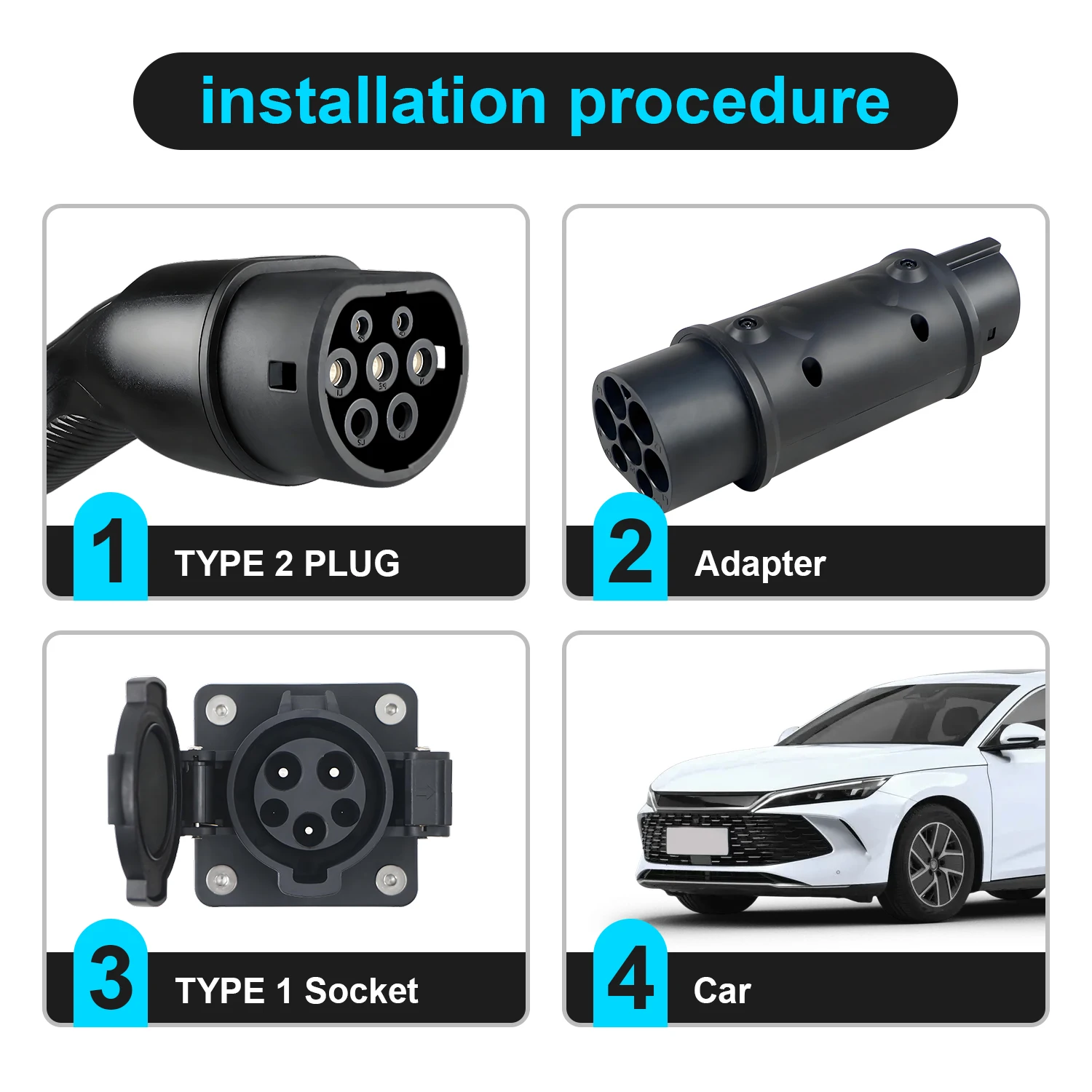 installation procedure

1 TYPE 2 PLUG

2 Adapter

3 TYPE 1 Socket

4 Car