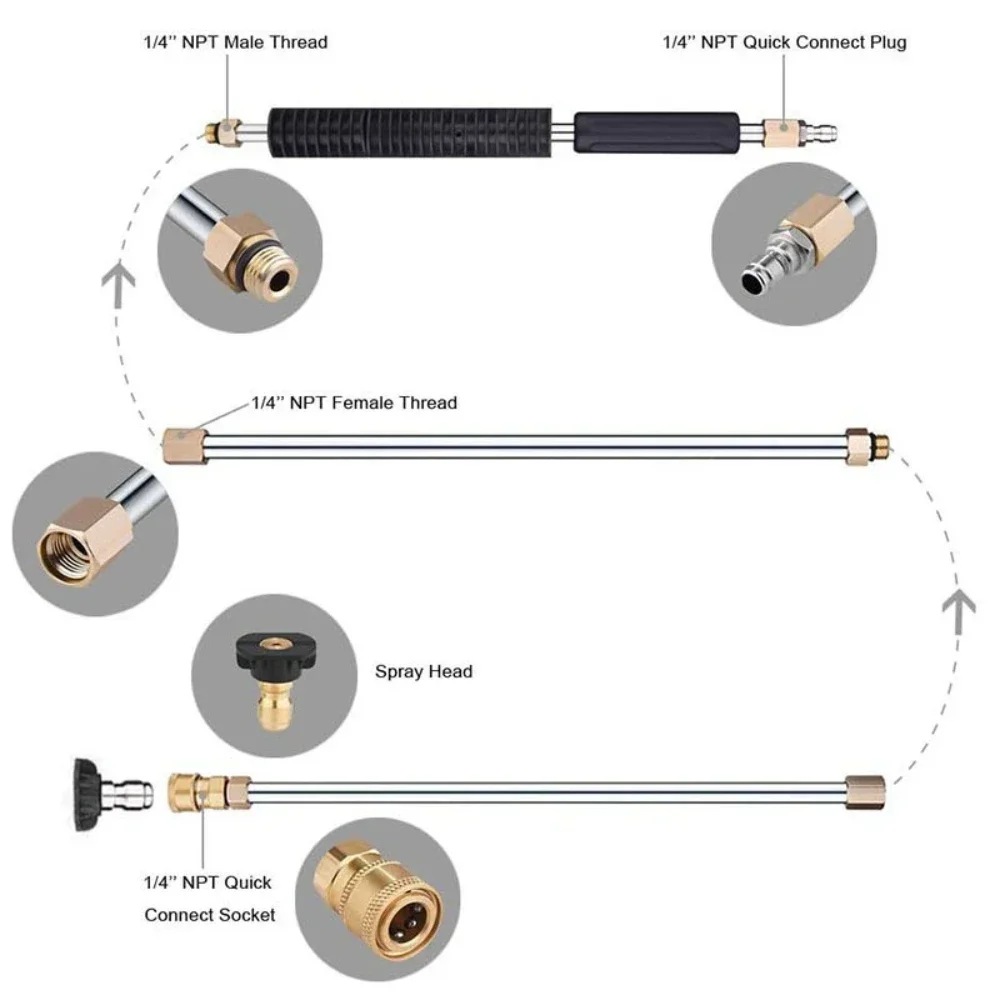 1/4'' NPT Male Thread

1/4'' NPT Quick Connect Plug

1/4'' NPT Female Thread

Spray Head

1/4'' NPT Quick Connect Socket