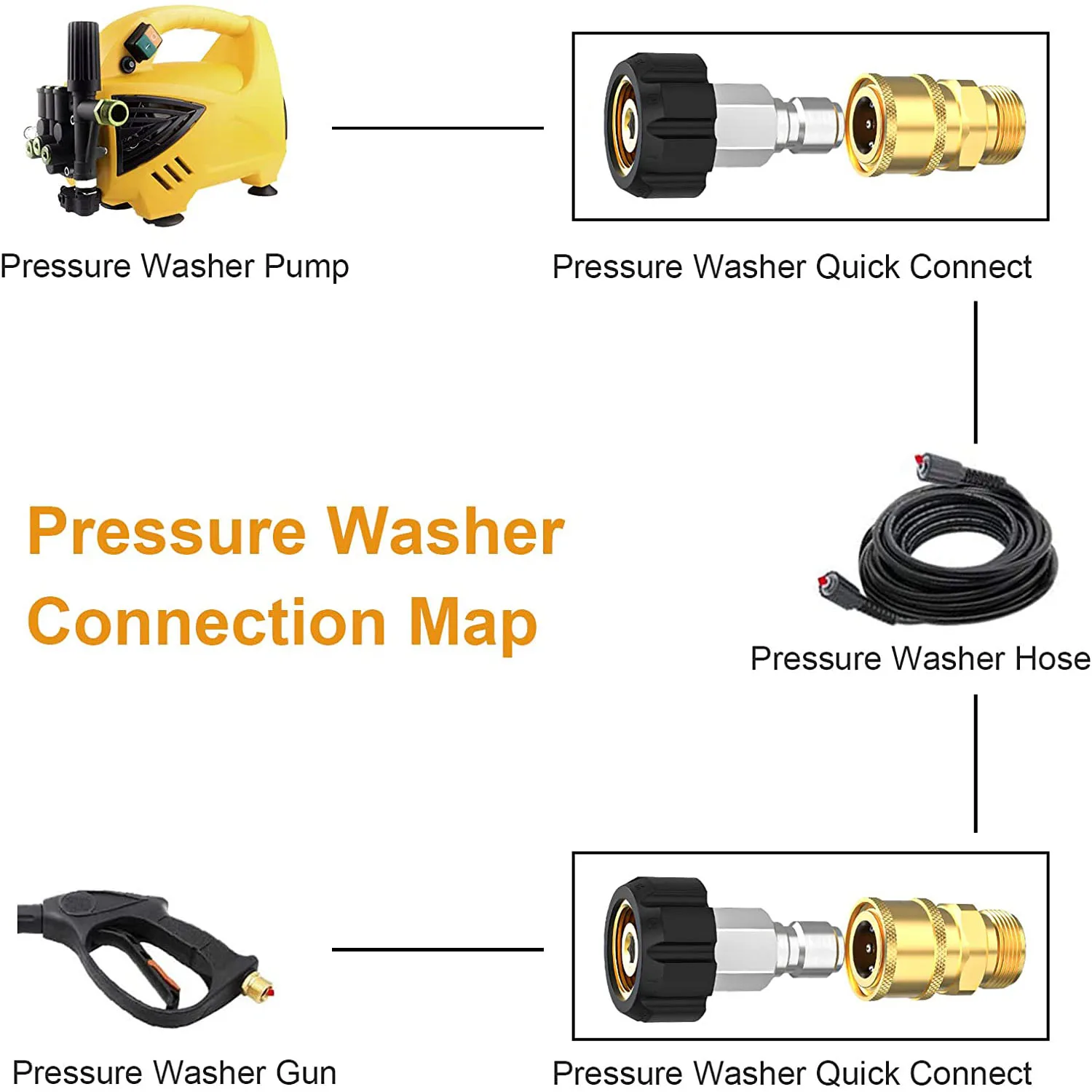 Pressure Washer Pump

Pressure Washer Quick Connect

Pressure Washer Connection Map

Pressure Washer Hose

Pressure Washer Gun

Pressure Washer Quick Connect