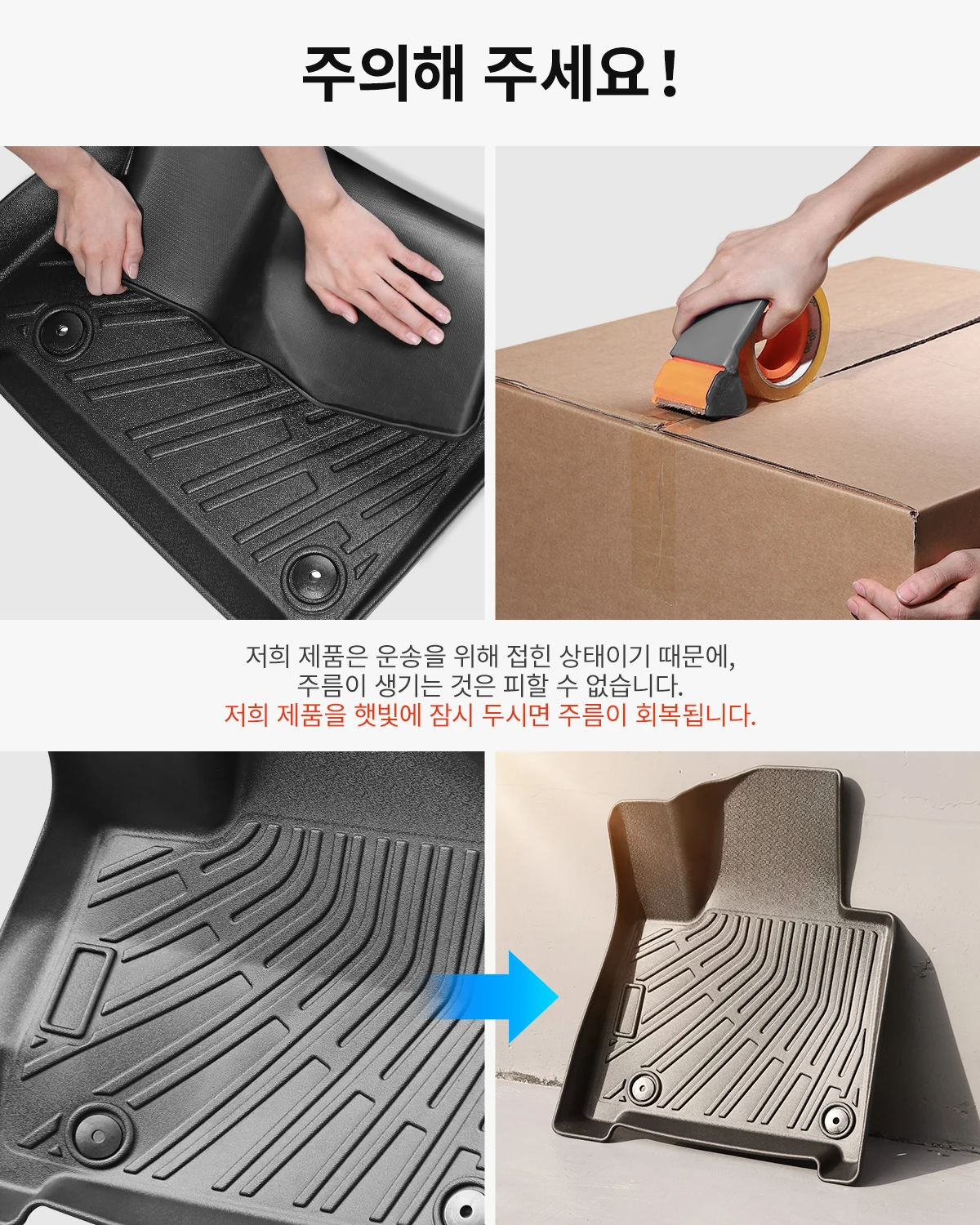 주의해 주세요!

저희 제품은 운송을 위해 접힌 상태이기 때문에, 주름이 생기는 것은 피할 수 없습니다.
저희 제품을 햇빛에 잠시 두시면 주름이 회복됩니다.