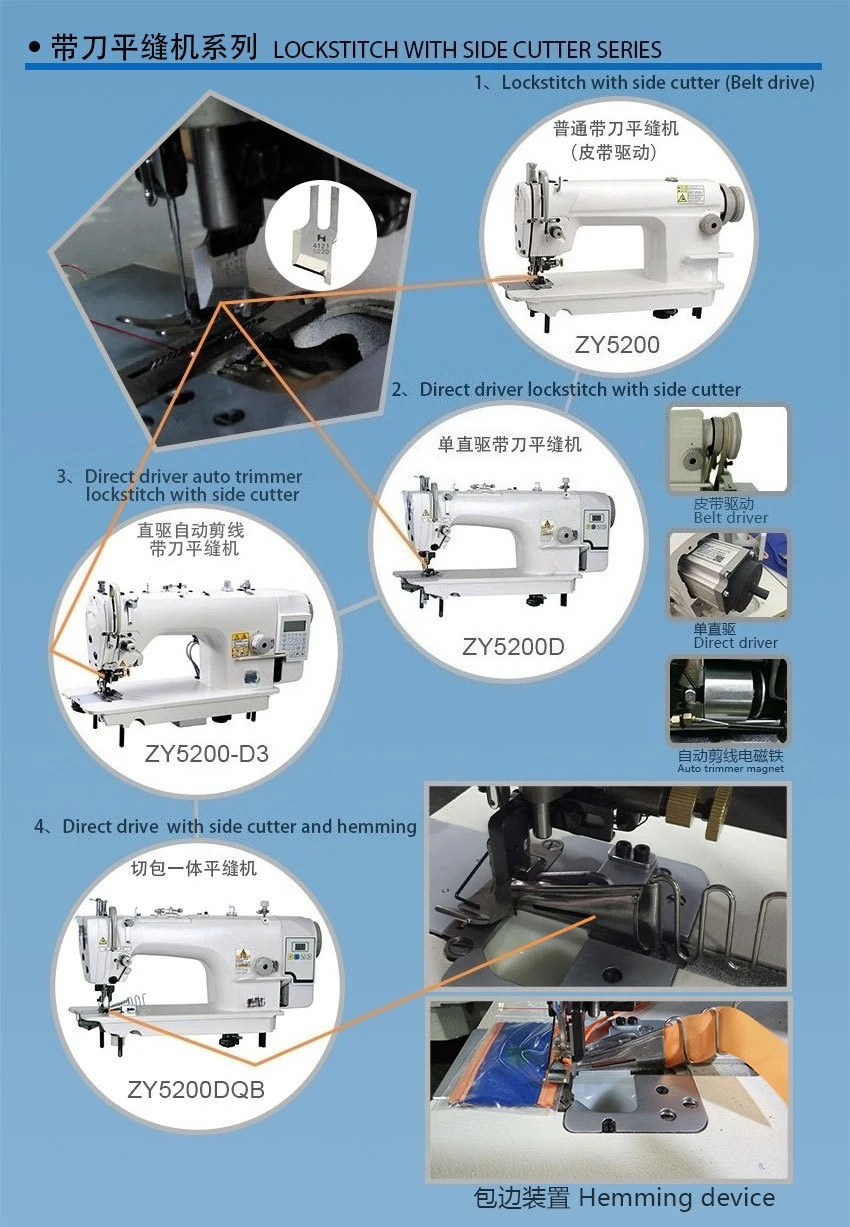 • 带刀平缝机系列 LOCKSTITCH WITH SIDE CUTTER SERIES

1、Lockstitch with side cutter (Belt drive)

普通带刀平缝机
(皮带驱动)

ZY5200

2、Direct driver lockstitch with side cutter

单直驱带刀平缝机

ZY5200D

皮带驱动
Belt driver

单直驱
Direct driver

自动剪线电磁铁
Auto trimmer magnet

3、Direct driver auto trimmer lockstitch with side cutter

直驱自动剪线
带刀平缝机

ZY5200-D3

4、Direct drive with side cutter and hemming

切包一体平缝机

ZY5200DQB

包边装置 Hemming device