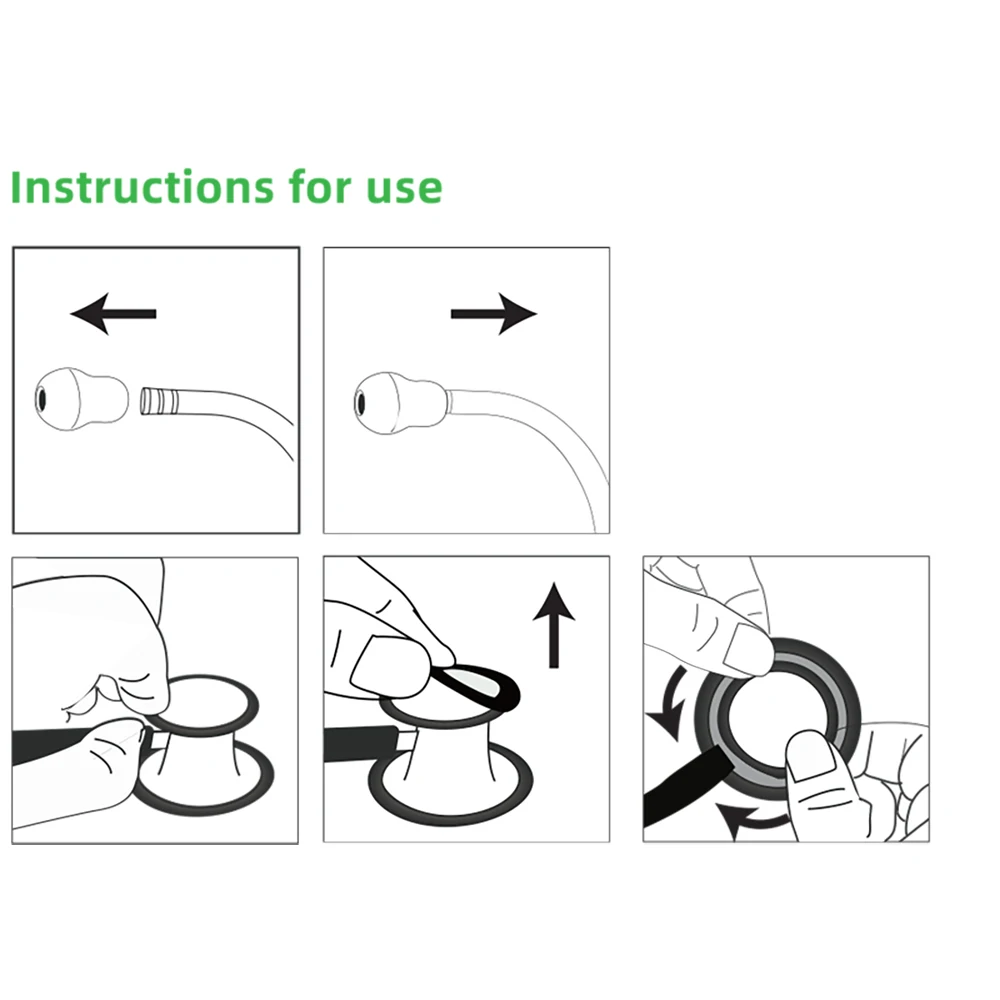 Instructions for use