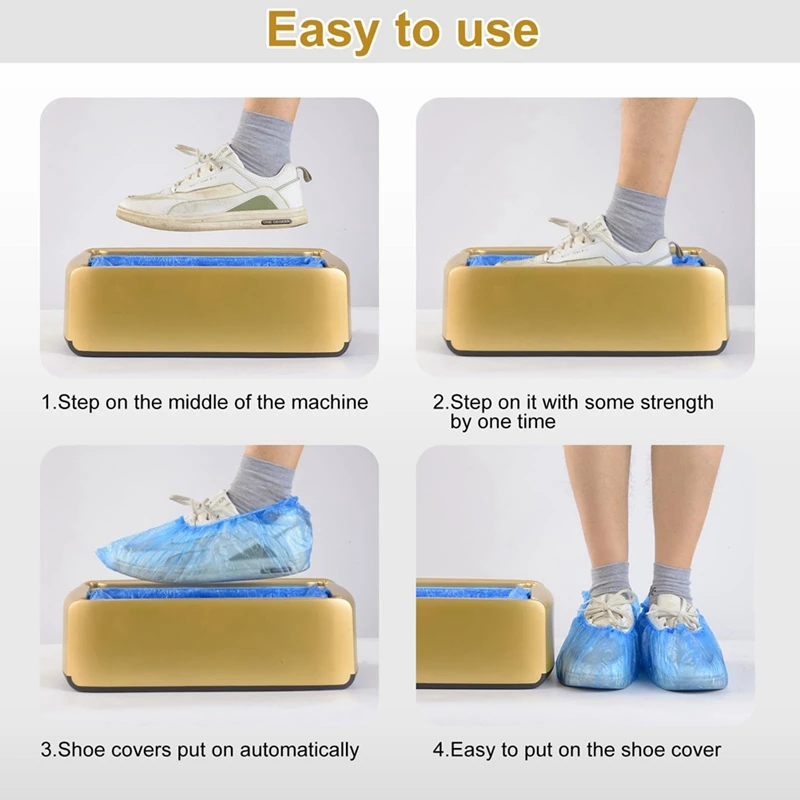 Easy to use

1.Step on the middle of the machine

2.Step on it with some strength by one time

3.Shoe covers put on automatically

4.Easy to put on the shoe cover